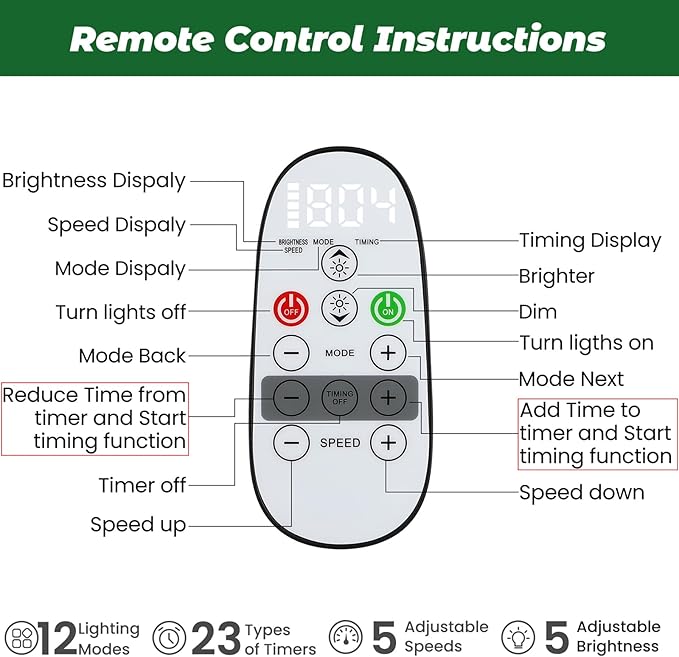 Remote Control Instructions

Brightness Dispaly

Speed Dispaly

Mode Dispaly

Turn lights off

Mode Back

Reduce Time from timer and Start timing function

Timer off

Speed up

1804

BRIGHTNESS SPEED MODE TIMING

OFF

ON

MODE

TIMING OFF

SPEED

Timing Display

Brighter

Dim

Turn ligths on

Mode Next

Add Time to timer and Start timing function

Speed down

12 Lighting Modes

23 Types of Timers

5 Adjustable Speeds

5 Adjustable Brightness