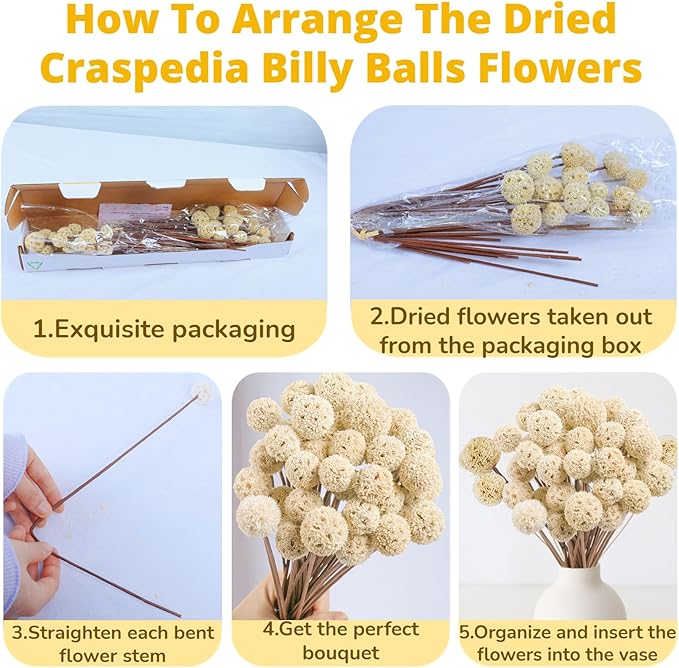 How To Arrange The Dried Craspedia Billy Balls Flowers

1.Exquisite packaging

2.Dried flowers taken out from the packaging box

3.Straighten each bent flower stem

4.Get the perfect bouquet

5.Organize and insert the flowers into the vase