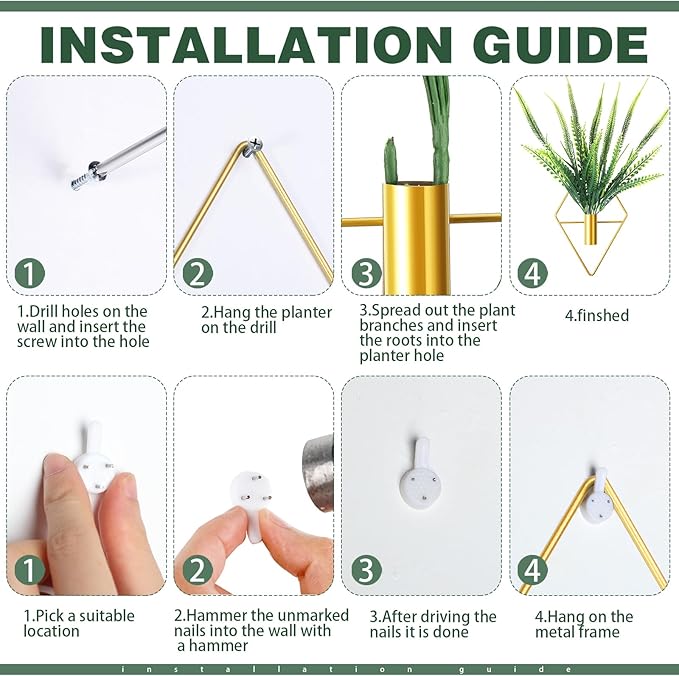 INSTALLATION GUIDE

1

1.Drill holes on the wall and insert the screw into the hole

2

2.Hang the planter on the drill

3

3.Spread out the plant branches and insert the roots into the planter hole

4

4.finshed

1

1.Pick a suitable location

2

2.Hammer the unmarked nails into the wall with a hammer

3

3.After driving the nails it is done

4

4.Hang on the metal frame

installation guide