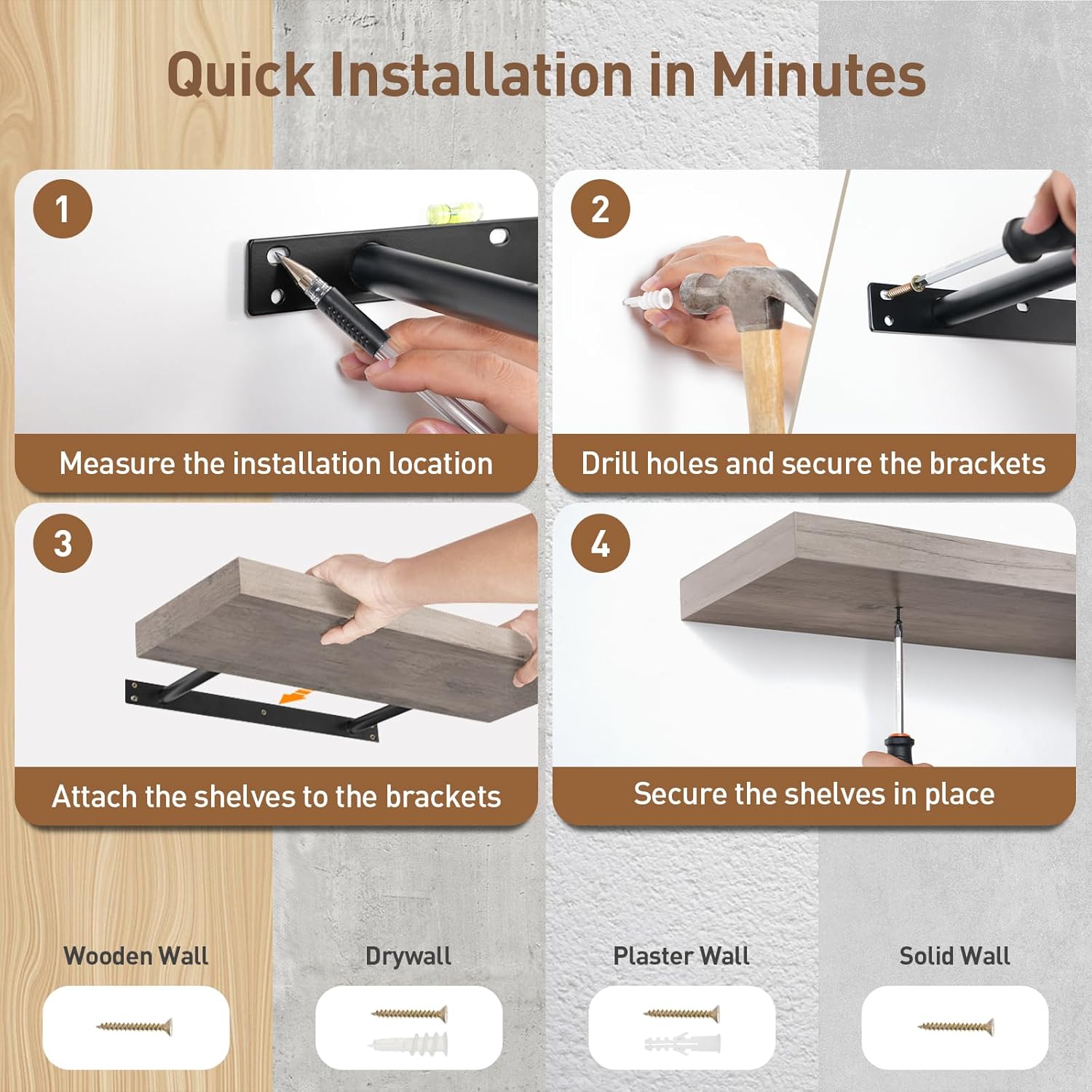 Quick Installation in Minutes

1
Measure the installation location

2
Drill holes and secure the brackets

3
Attach the shelves to the brackets

4
Secure the shelves in place

Wooden Wall

Drywall

Plaster Wall

Solid Wall