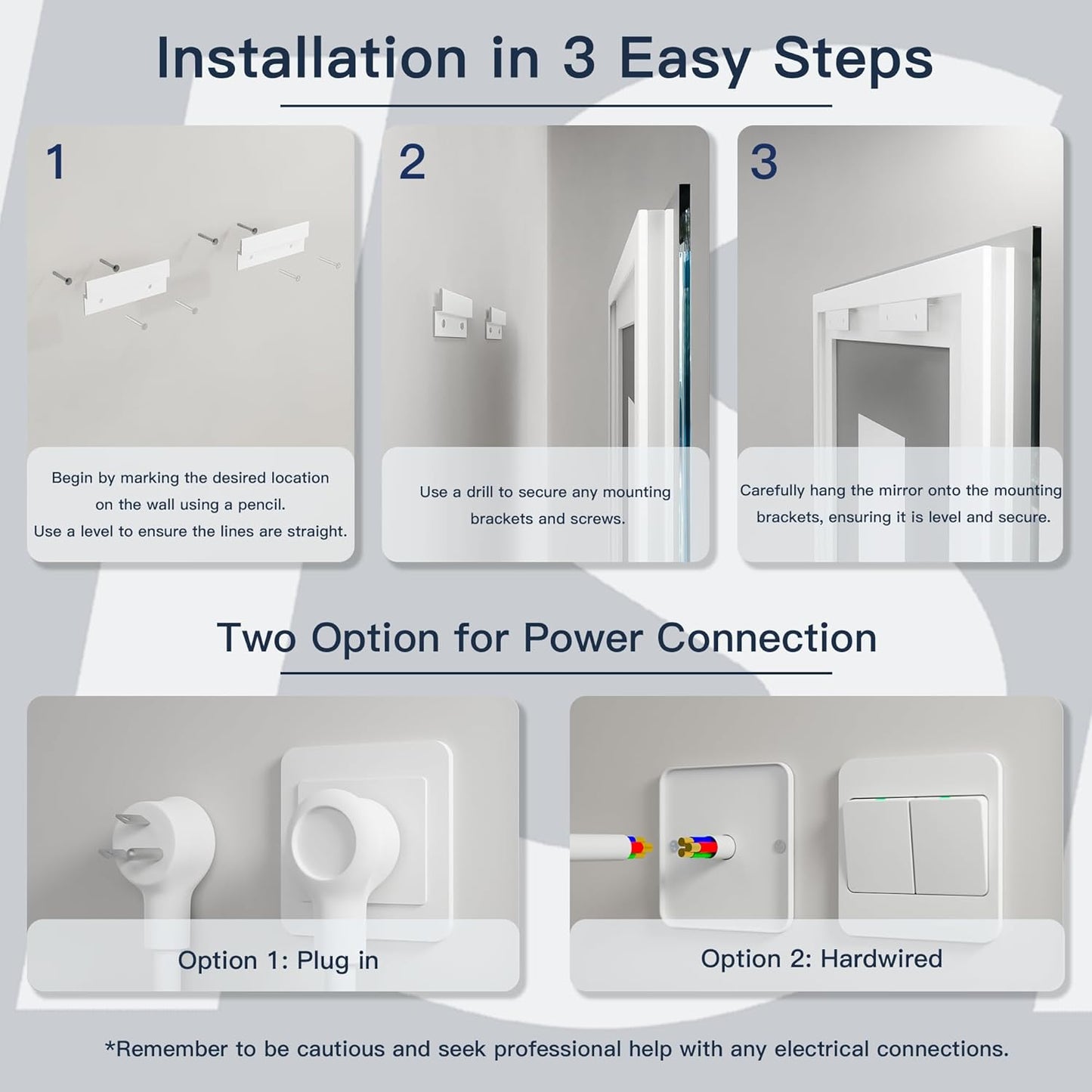 Installation in 3 Easy Steps

1

Begin by marking the desired location on the wall using a pencil.
Use a level to ensure the lines are straight.

2

Use a drill to secure any mounting brackets and screws.

3

Carefully hang the mirror onto the mounting brackets, ensuring it is level and secure.

Two Option for Power Connection

Option 1: Plug in

Option 2: Hardwired

*Remember to be cautious and seek professional help with any electrical connections.