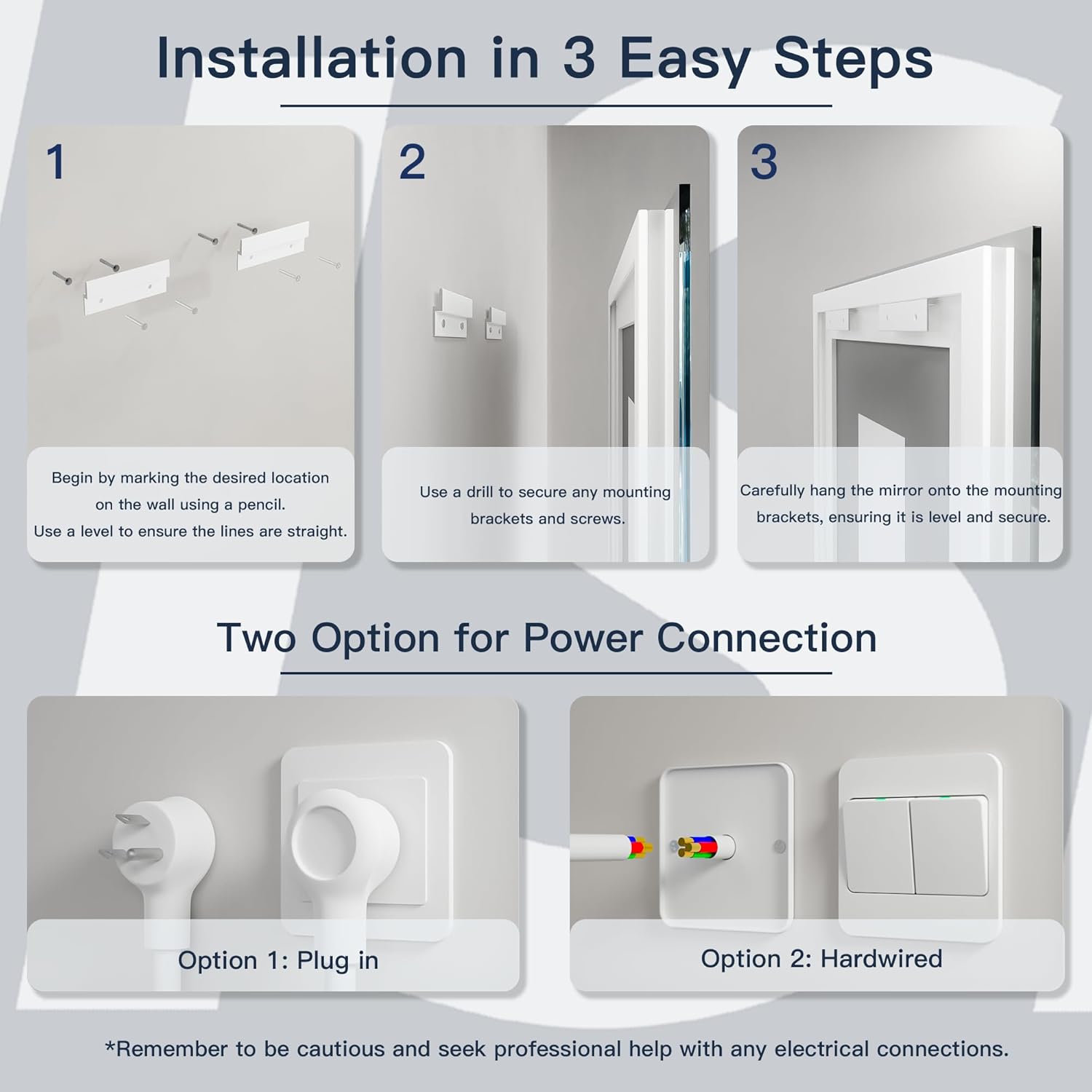 Installation in 3 Easy Steps

1

Begin by marking the desired location on the wall using a pencil.
Use a level to ensure the lines are straight.

2

Use a drill to secure any mounting brackets and screws.

3

Carefully hang the mirror onto the mounting brackets, ensuring it is level and secure.

Two Option for Power Connection

Option 1: Plug in

Option 2: Hardwired

*Remember to be cautious and seek professional help with any electrical connections.