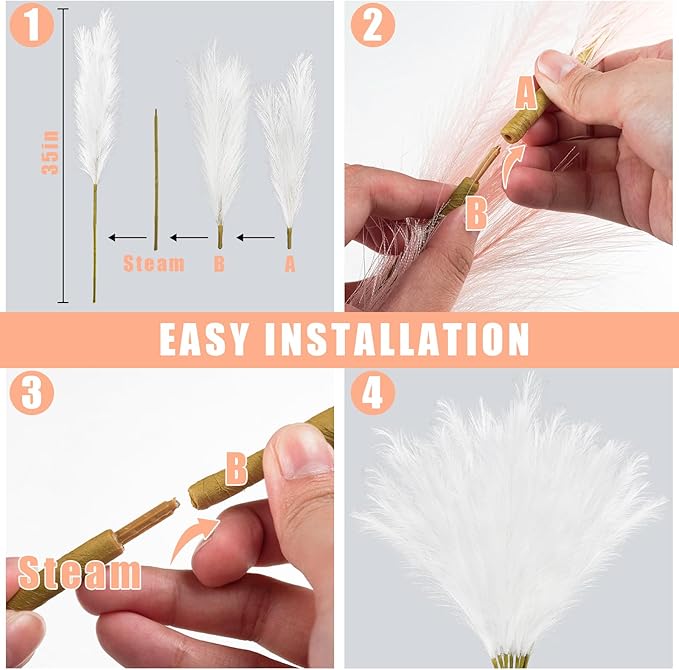 1

35in

Steam B A

2

A

B

EASY INSTALLATION

3

B

Steam

4