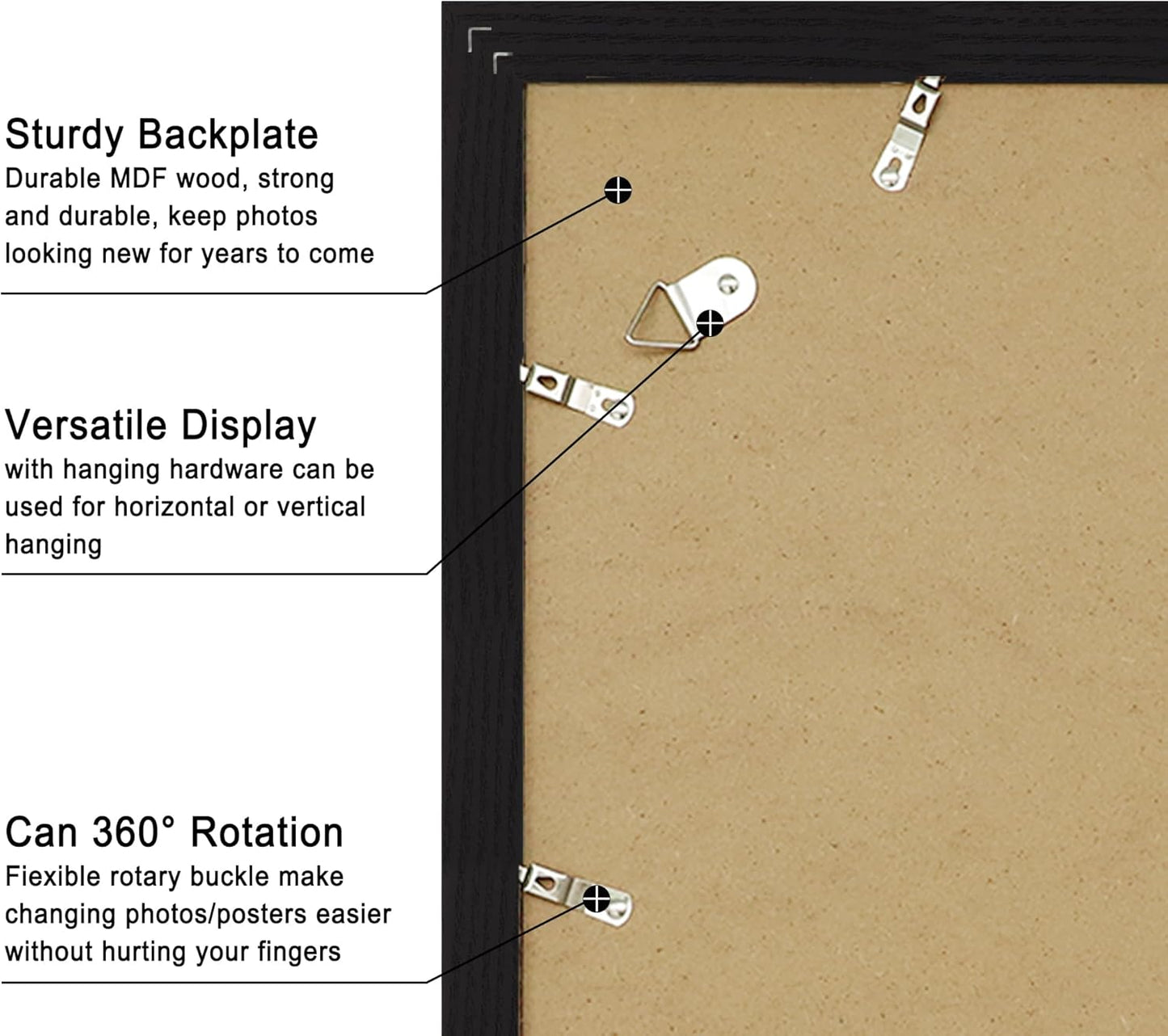 Sturdy Backplate
Durable MDF wood, strong and durable, keep photos looking new for years to come

Versatile Display
with hanging hardware can be used for horizontal or vertical hanging

Can 360° Rotation
Fiexible rotary buckle make changing photos/posters easier without hurting your fingers