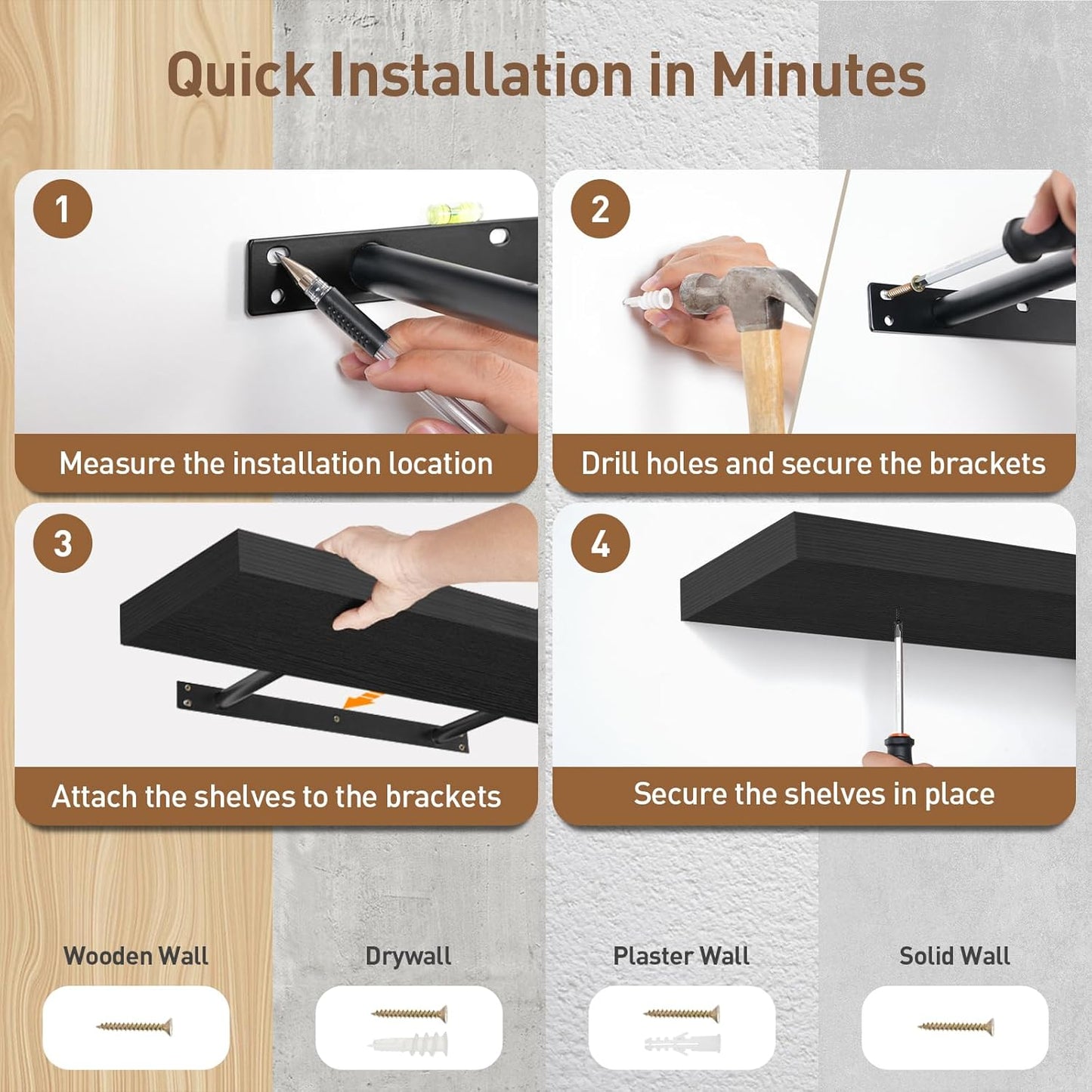 Quick Installation in Minutes

1
Measure the installation location

2
Drill holes and secure the brackets

3
Attach the shelves to the brackets

4
Secure the shelves in place

Wooden Wall

Drywall

Plaster Wall

Solid Wall