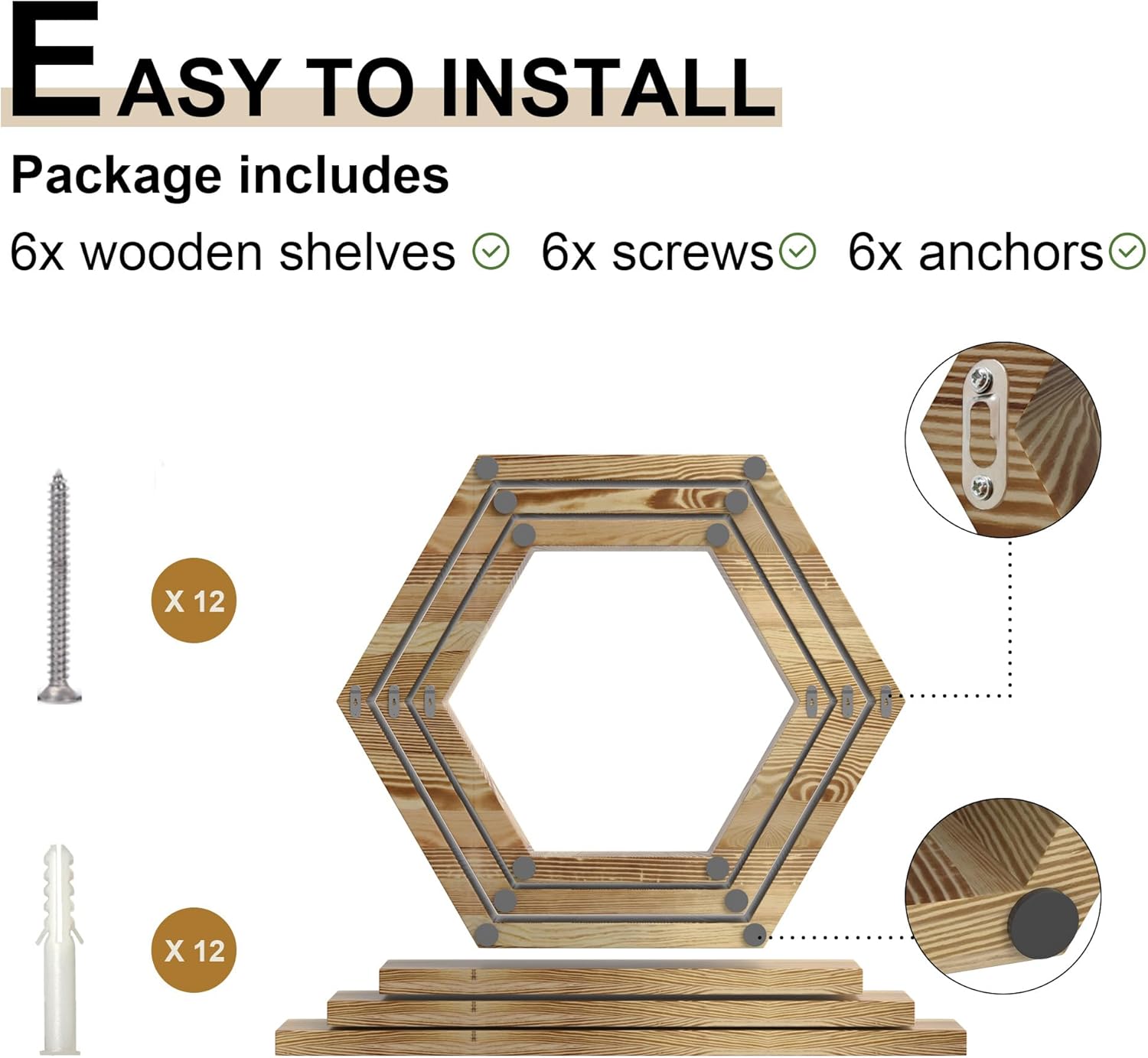 EASY TO INSTALL

Package includes

6x wooden shelves 6x screws 6x anchors

X 12

X 12