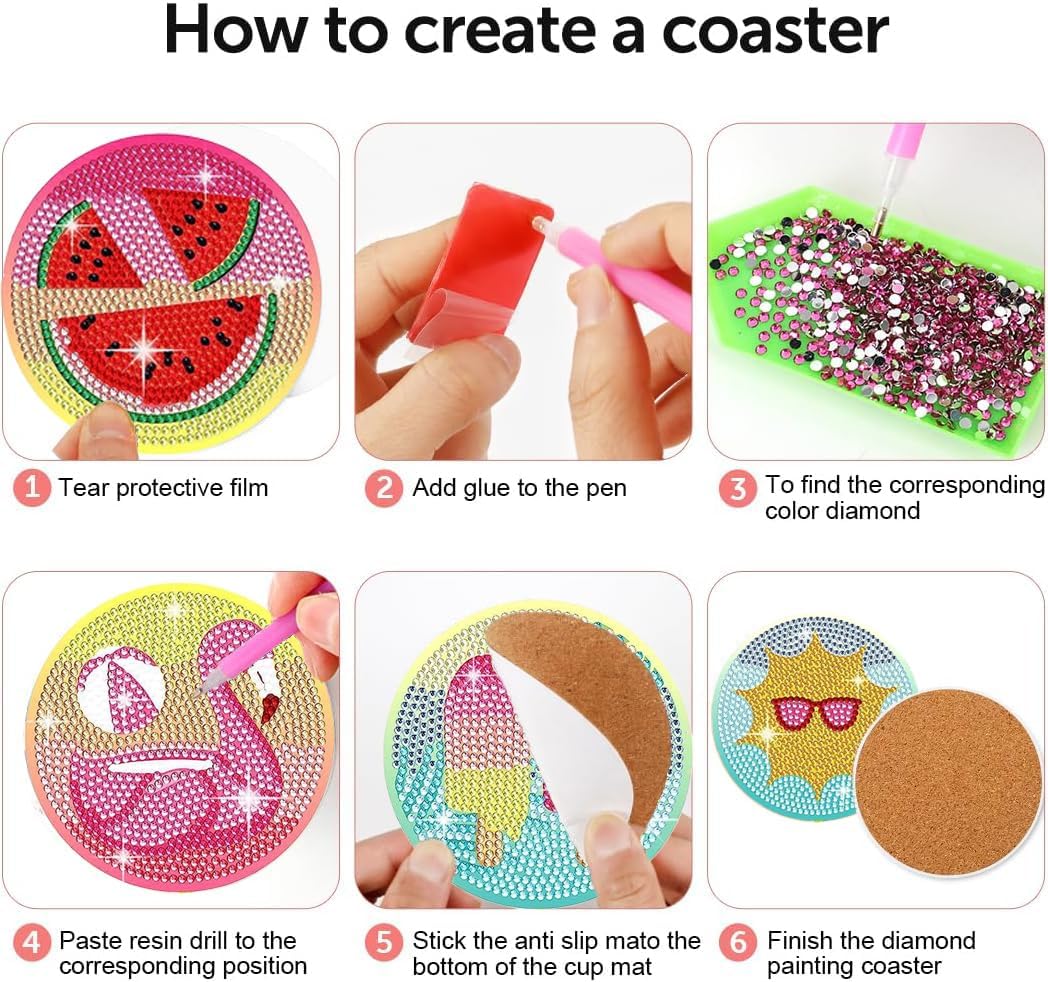 How to create a coaster

1 Tear protective film

2 Add glue to the pen

3 To find the corresponding color diamond

4 Paste resin drill to the corresponding position

5 Stick the anti slip mato the bottom of the cup mat

6 Finish the diamond painting coaster