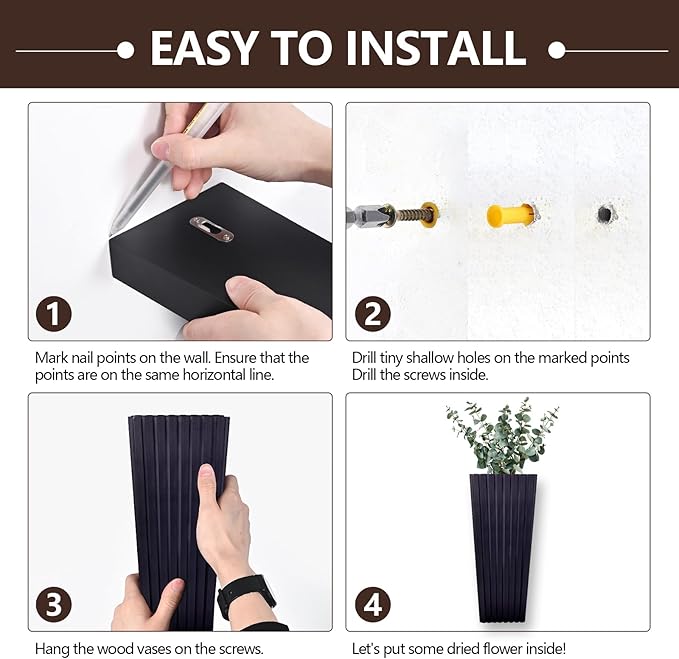 EASY TO INSTALL

1

Mark nail points on the wall. Ensure that the points are on the same horizontal line.

2

Drill tiny shallow holes on the marked points Drill the screws inside.

3

Hang the wood vases on the screws.

4

Let's put some dried flower inside!