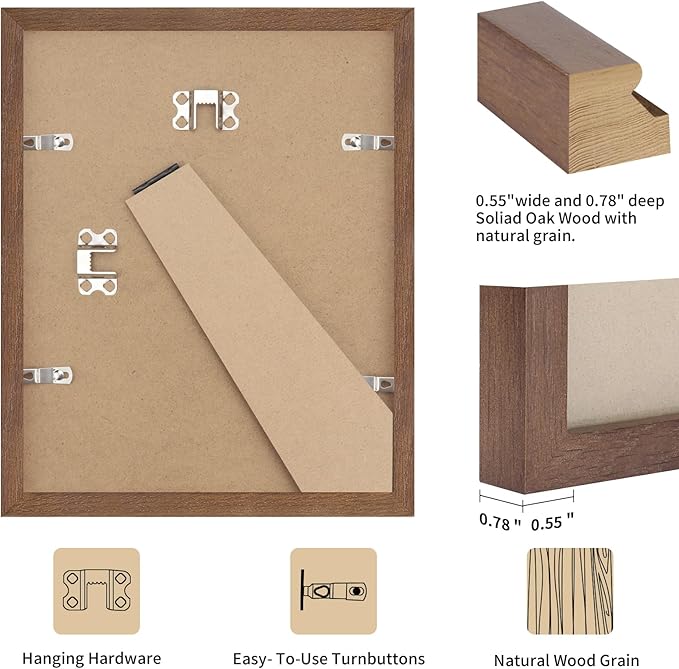 0.55"wide and 0.78" deep Soliad Oak Wood with natural grain.

0.78 " 0.55 "

Hanging Hardware

Easy- To-Use Turnbuttons

Natural Wood Grain