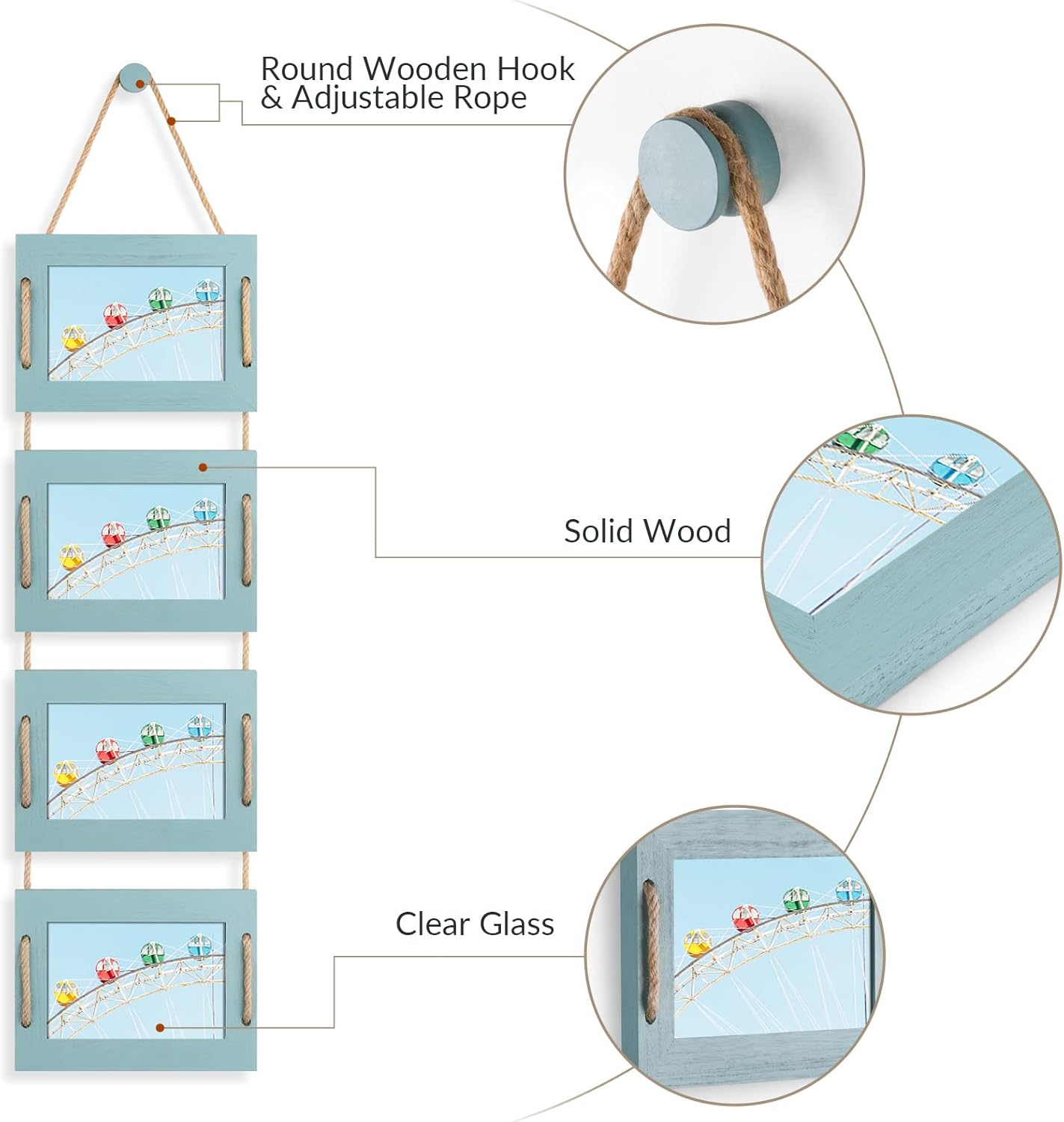 Round Wooden Hook
& Adjustable Rope

Solid Wood

Clear Glass