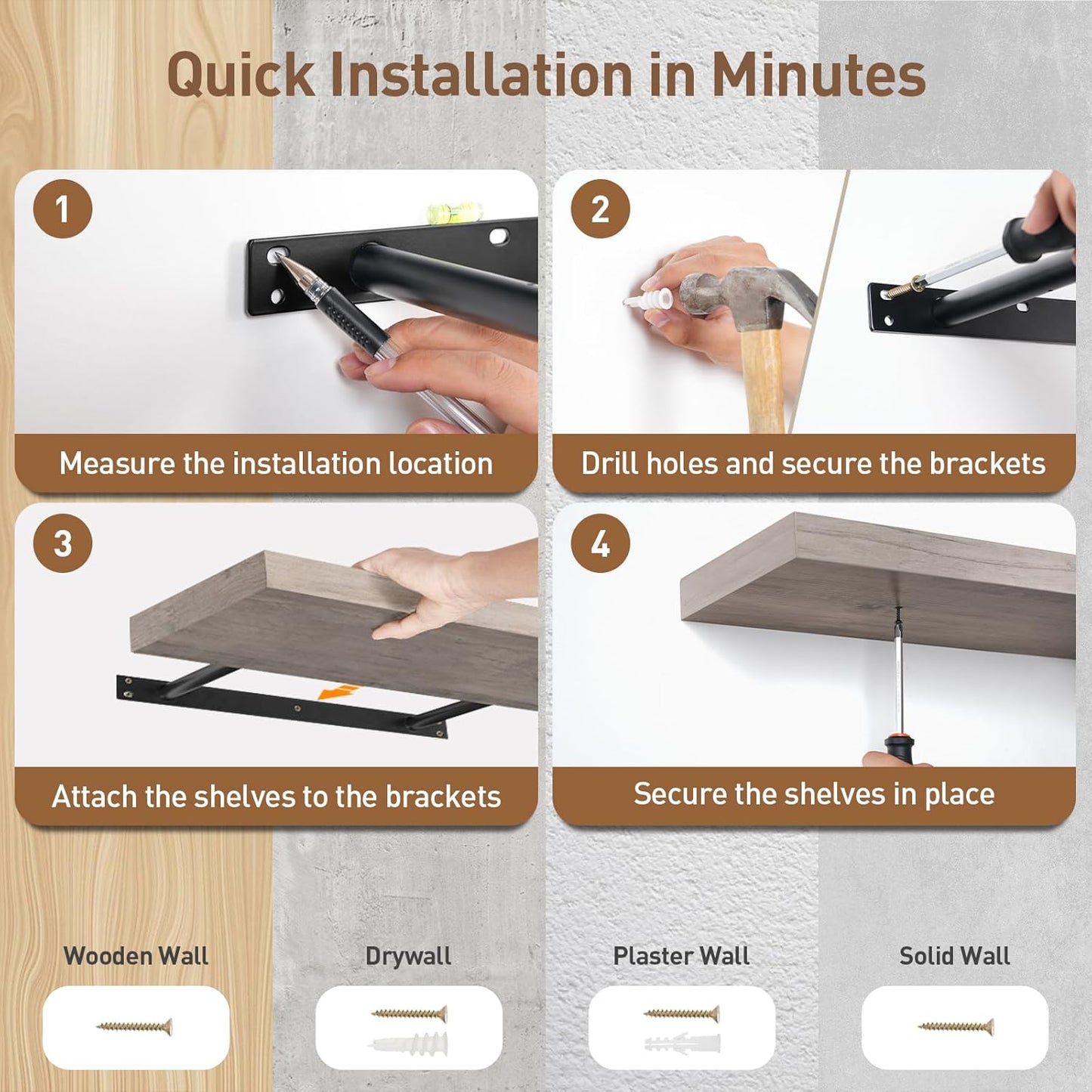 Quick Installation in Minutes

1
Measure the installation location

2
Drill holes and secure the brackets

3
Attach the shelves to the brackets

4
Secure the shelves in place

Wooden Wall

Drywall

Plaster Wall

Solid Wall