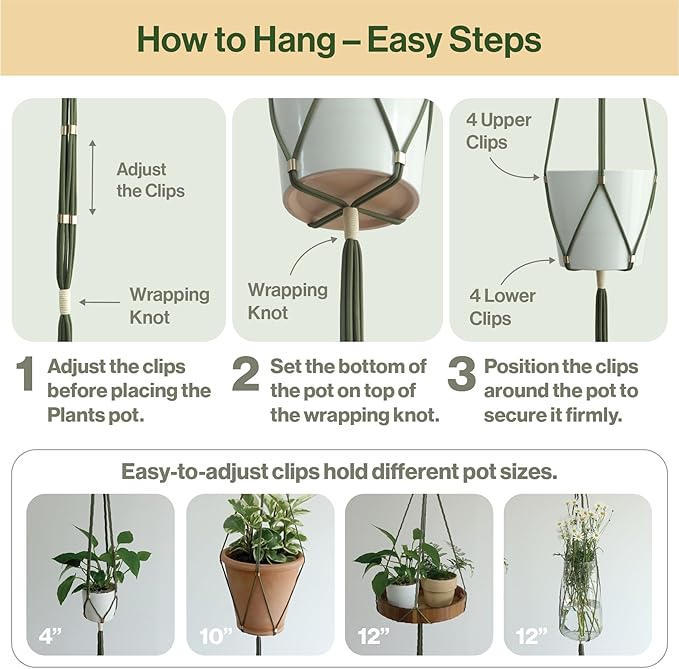 How to Hang – Easy Steps

Adjust the Clips

Wrapping Knot

Wrapping Knot

4 Upper Clips

4 Lower Clips

1 Adjust the clips before placing the Plants pot.

2 Set the bottom of the pot on top of the wrapping knot.

3 Position the clips around the pot to secure it firmly.

Easy-to-adjust clips hold different pot sizes.

4”

10”

12”

12”