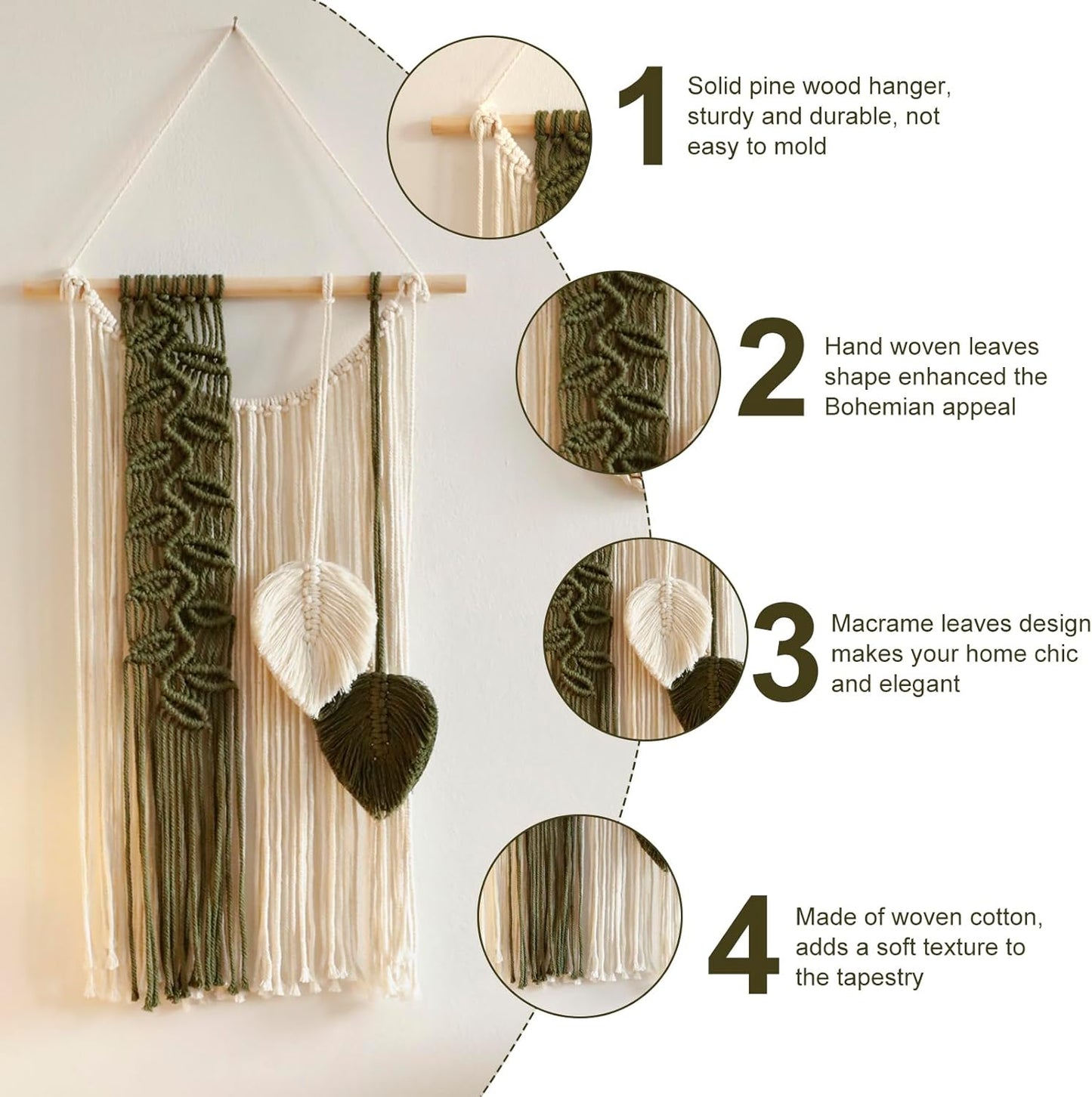 1 Solid pine wood hanger, sturdy and durable, not easy to mold

2 Hand woven leaves shape enhanced the Bohemian appeal

3 Macrame leaves design makes your home chic and elegant

4 Made of woven cotton, adds a soft texture to the tapestry