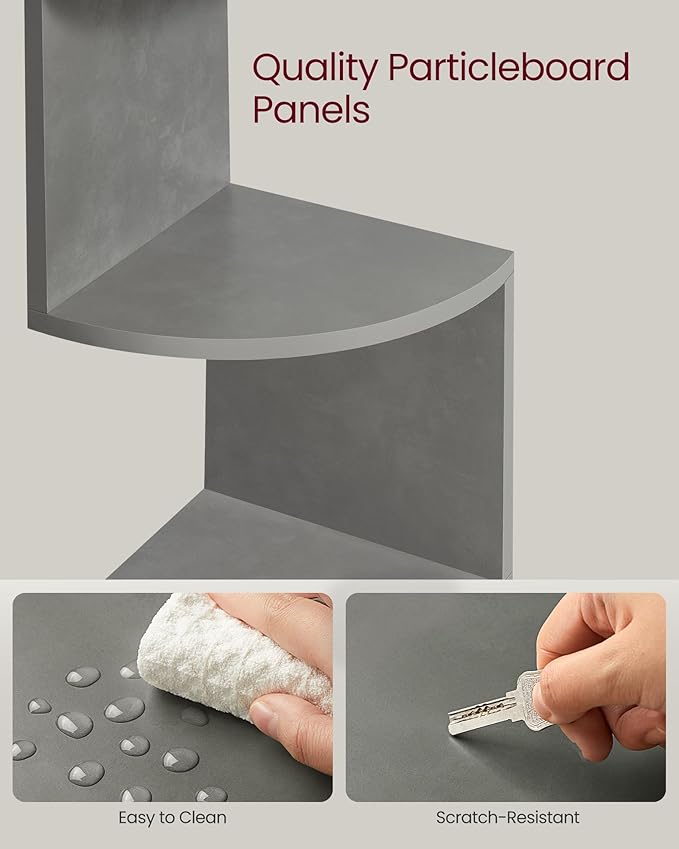 Quality Particleboard Panels

Easy to Clean

Scratch-Resistant