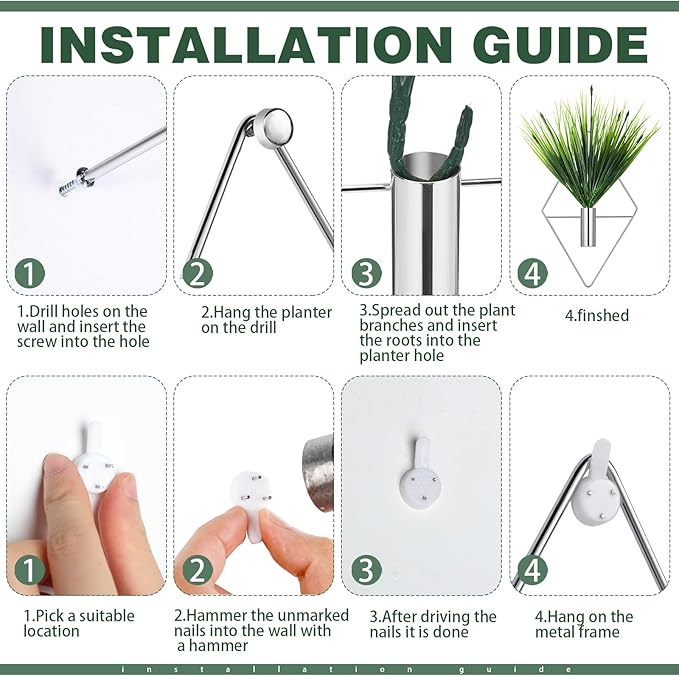 INSTALLATION GUIDE

1

1.Drill holes on the wall and insert the screw into the hole

2

2.Hang the planter on the drill

3

3.Spread out the plant branches and insert the roots into the planter hole

4

4.finshed

1

1.Pick a suitable location

2

2.Hammer the unmarked nails into the wall with a hammer

3

3.After driving the nails it is done

4

4.Hang on the metal frame

installation guide