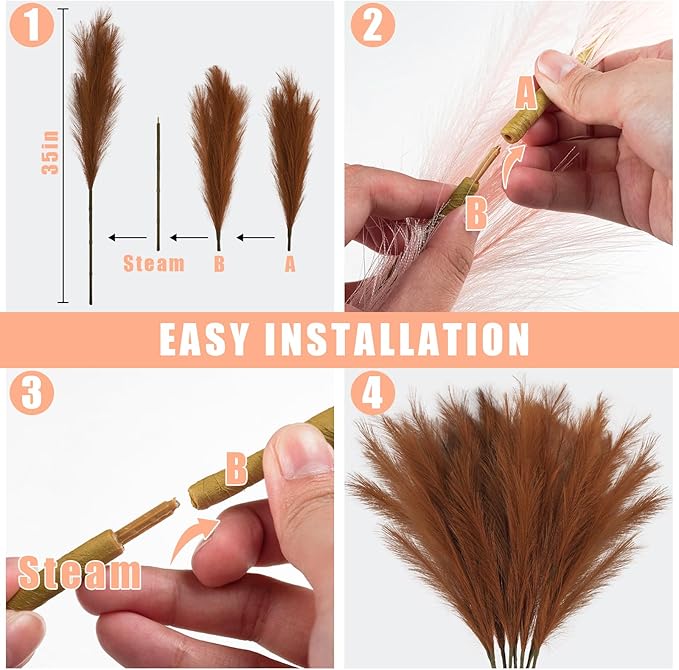 1

35in

Steam

B

A

2

A

B

EASY INSTALLATION

3

B

Steam

4