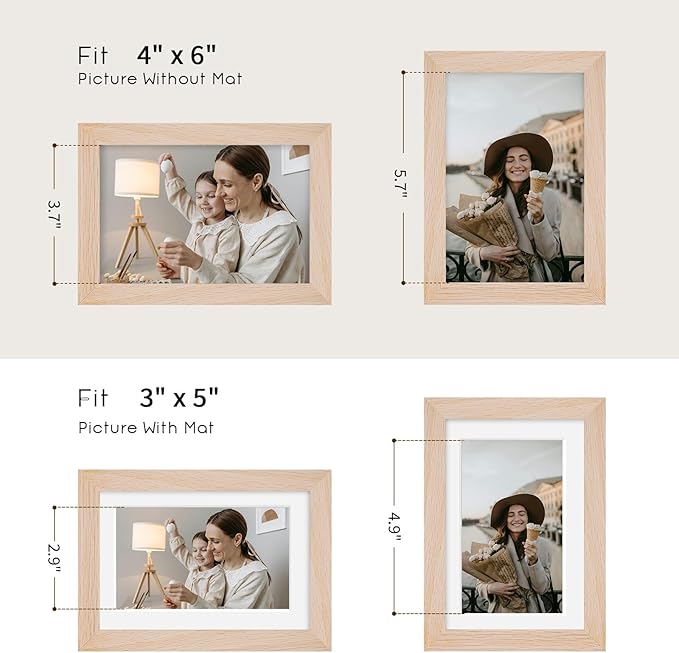 Fit 4" x 6"
Picture Without Mat

3.7"

5.7"

Fit 3" x 5"
Picture With Mat

2.9"

4.9"