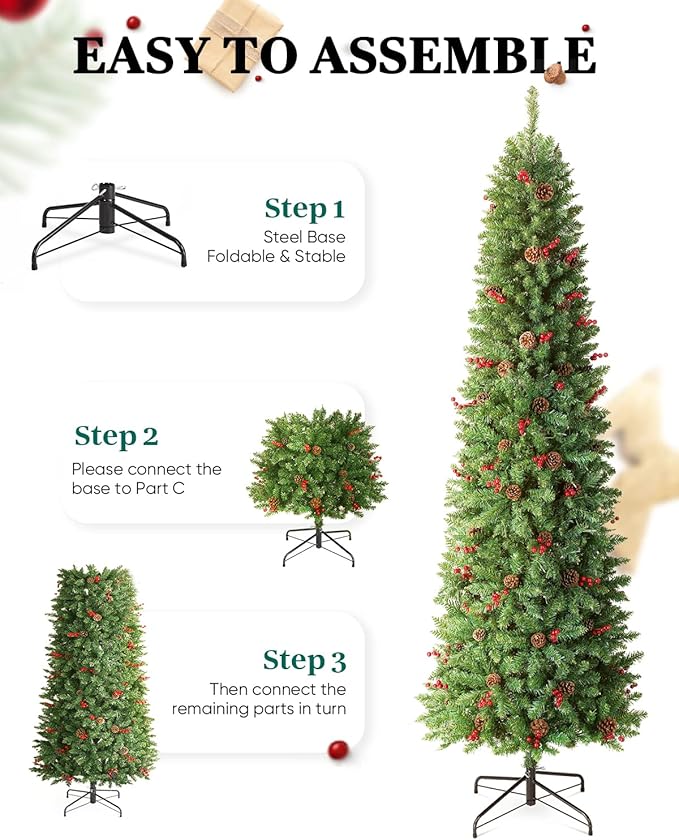 EASY TO ASSEMBLE

Step 1
Steel Base
Foldable & Stable

Step 2
Please connect the base to Part C

Step 3
Then connect the remaining parts in turn