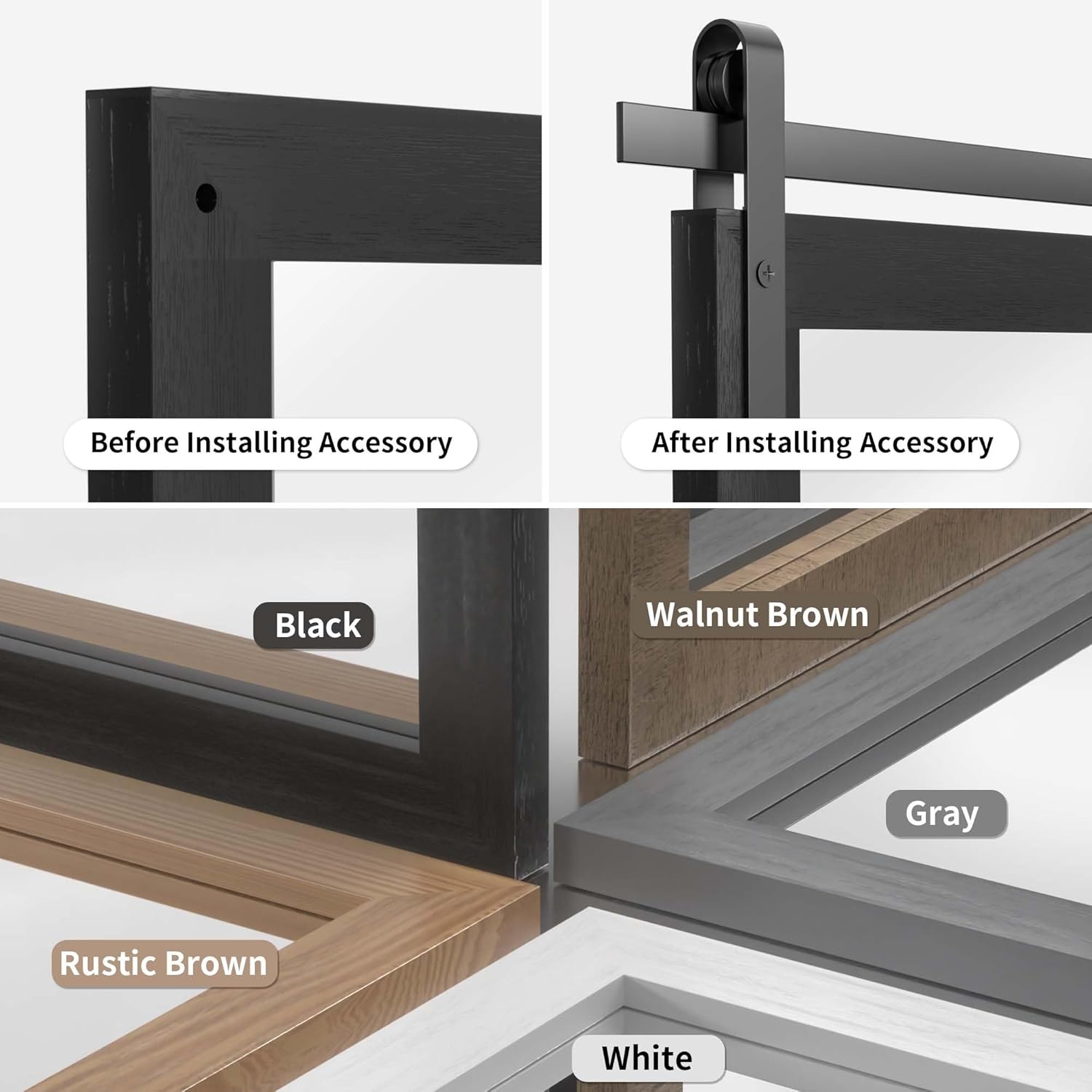 Before Installing Accessory

After Installing Accessory

Black

Walnut Brown

Gray

Rustic Brown

White