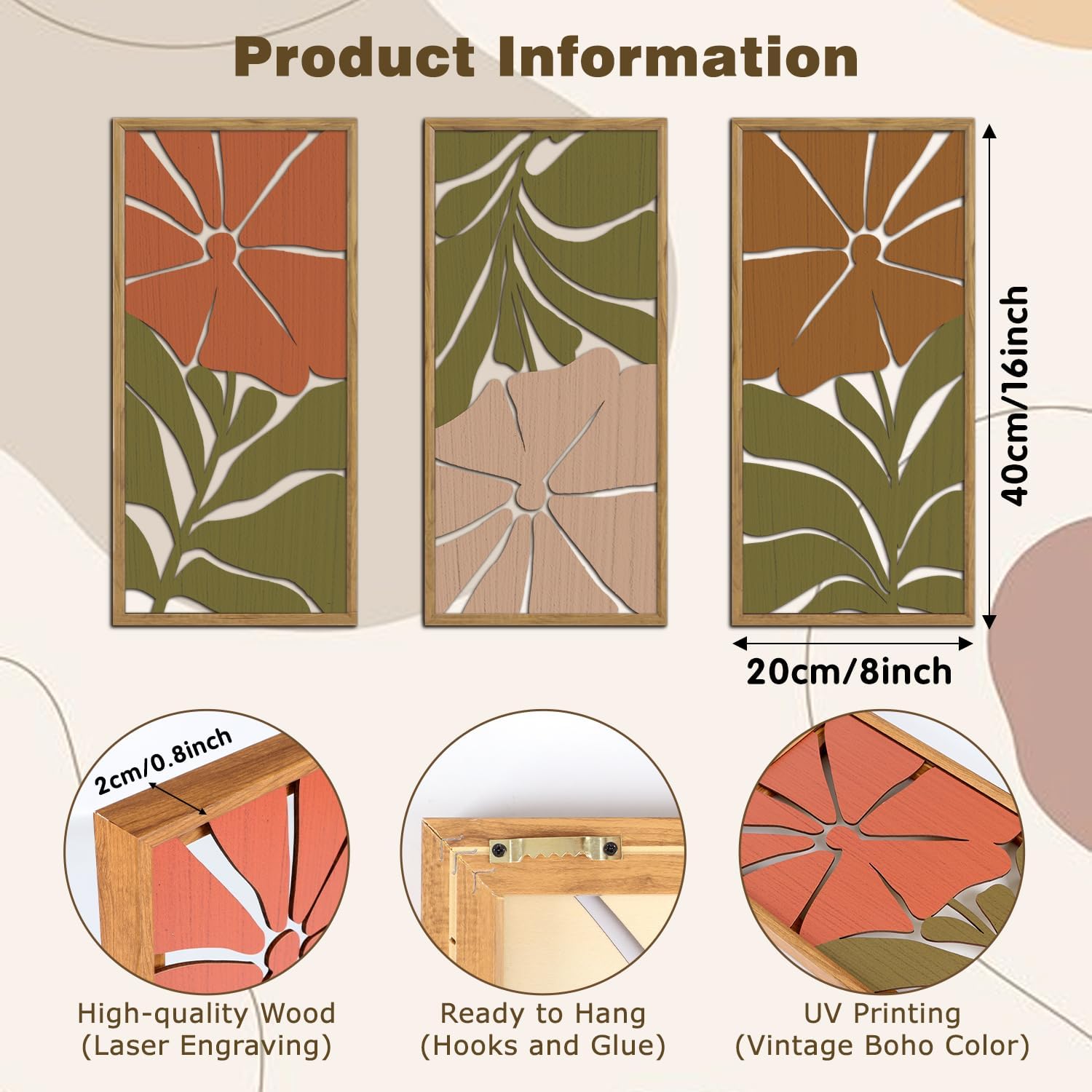 Product Information

40cm/16inch

20cm/8inch

2cm/0.8inch

High-quality Wood
(Laser Engraving)

Ready to Hang
(Hooks and Glue)

UV Printing
(Vintage Boho Color)