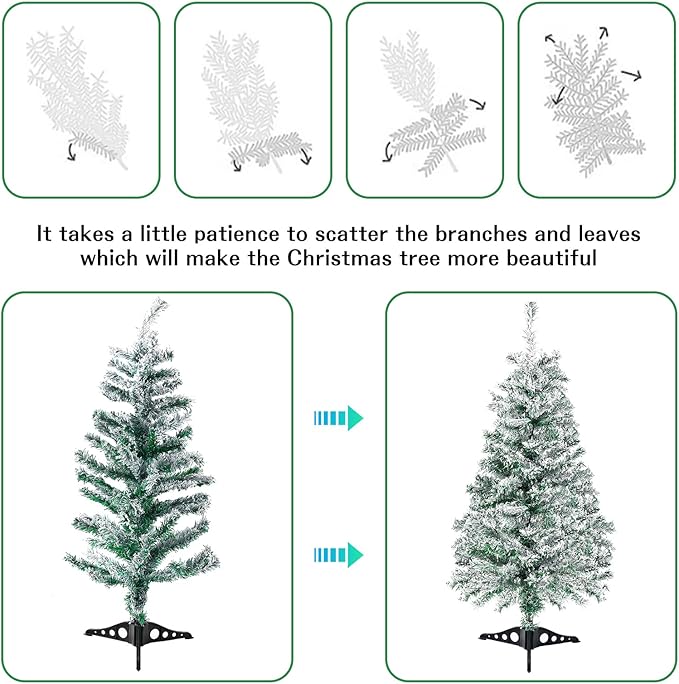 It takes a little patience to scatter the branches and leaves which will make the Christmas tree more beautiful