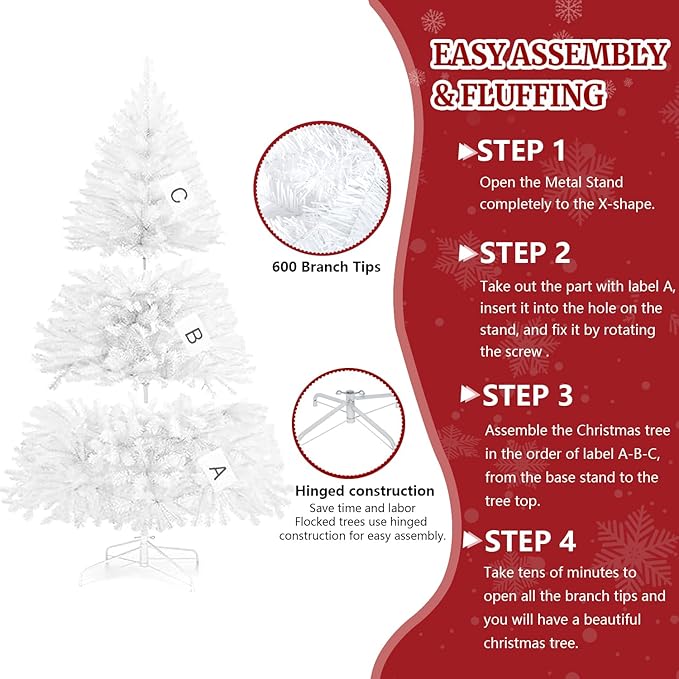 C

B

A

600 Branch Tips

Hinged construction
Save time and labor
Flocked trees use hinged construction for easy assembly.

EASY ASSEMBLY & FLUFFING

STEP 1
Open the Metal Stand completely to the X-shape.

STEP 2
Take out the part with label A, insert it into the hole on the stand, and fix it by rotating the screw .

STEP 3
Assemble the Christmas tree in the order of label A-B-C, from the base stand to the tree top.

STEP 4
Take tens of minutes to open all the branch tips and you will have a beautiful christmas tree.