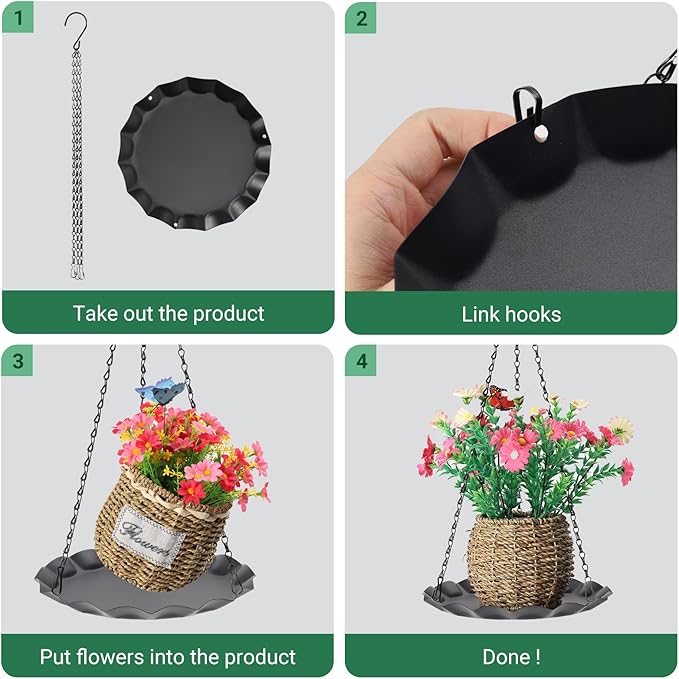 1

Take out the product

2

Link hooks

3

Flowers

Put flowers into the product

4

Done !