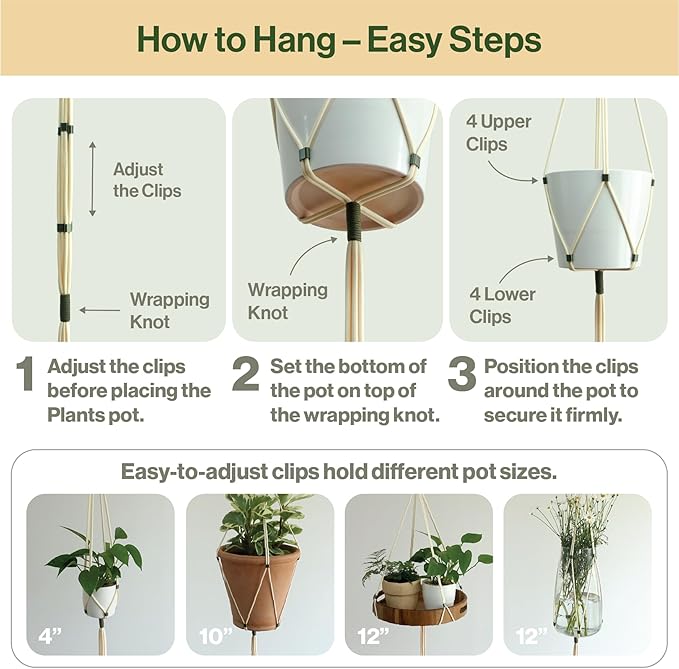 How to Hang – Easy Steps

Adjust the Clips

Wrapping Knot

Wrapping Knot

4 Upper Clips

4 Lower Clips

1 Adjust the clips before placing the Plants pot.

2 Set the bottom of the pot on top of the wrapping knot.

3 Position the clips around the pot to secure it firmly.

Easy-to-adjust clips hold different pot sizes.

4”

10”

12”

12”