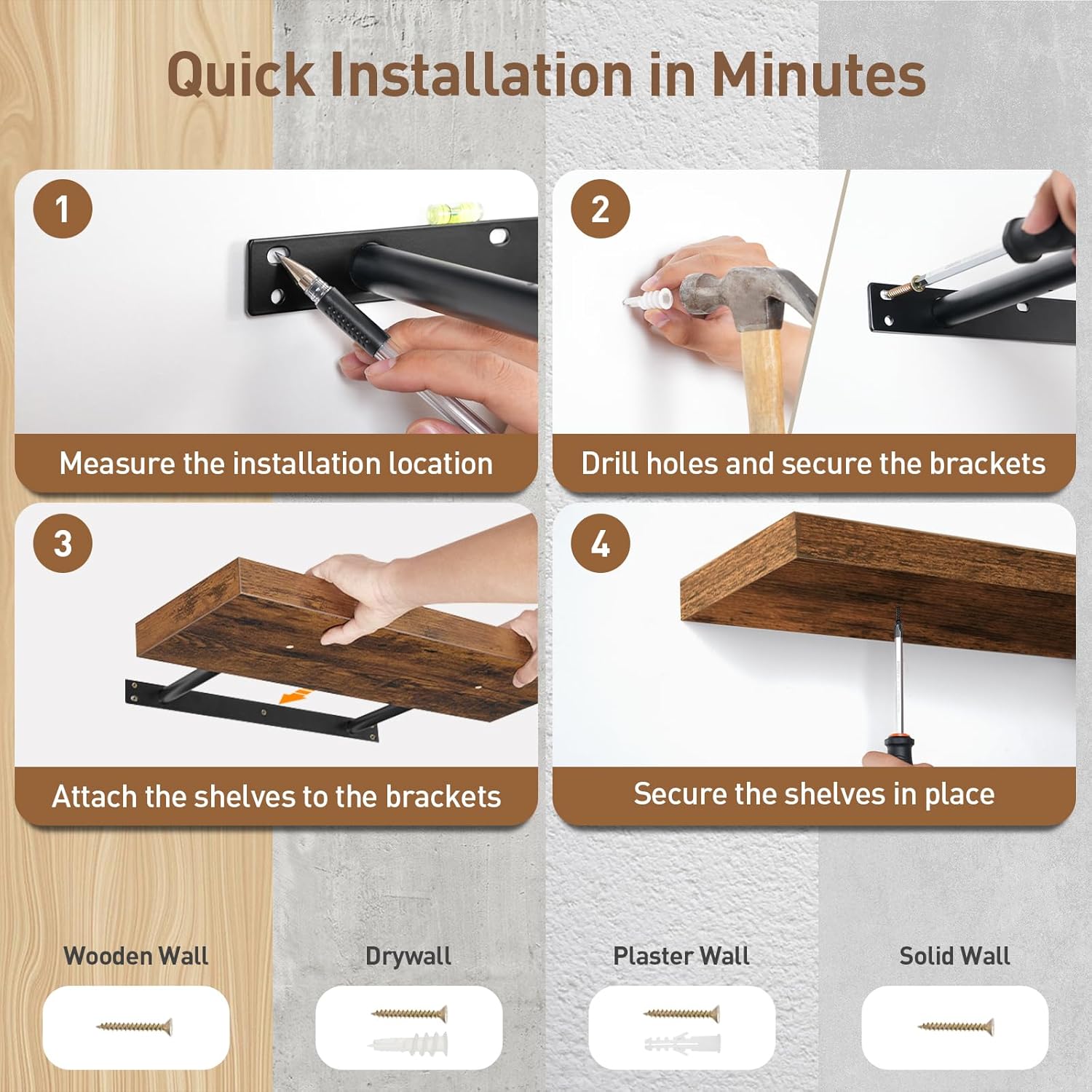 Quick Installation in Minutes

1

Measure the installation location

2

Drill holes and secure the brackets

3

Attach the shelves to the brackets

4

Secure the shelves in place

Wooden Wall

Drywall

Plaster Wall

Solid Wall