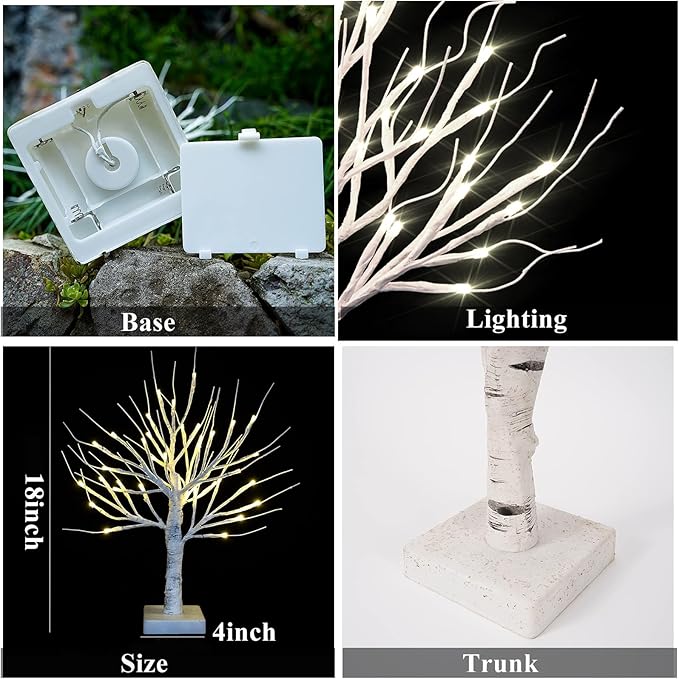 Base

Lighting

18inch

4inch

Size

Trunk