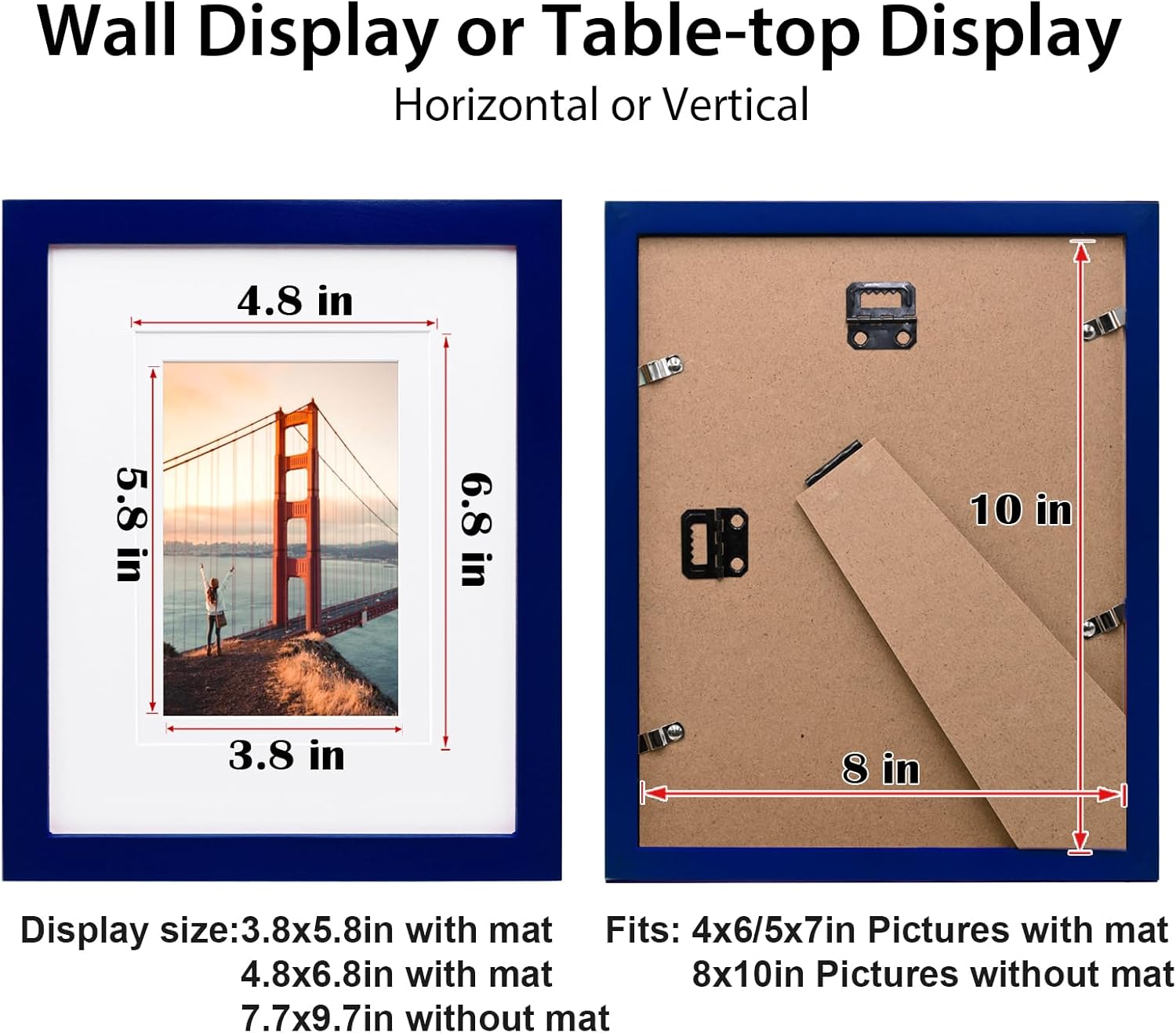 Wall Display or Table-top Display
Horizontal or Vertical

4.8 in
5.8 in
6.8 in
3.8 in

10 in
8 in

Display size:3.8x5.8in with mat
4.8x6.8in with mat
7.7x9.7in without mat

Fits: 4x6/5x7in Pictures with mat
8x10in Pictures without mat