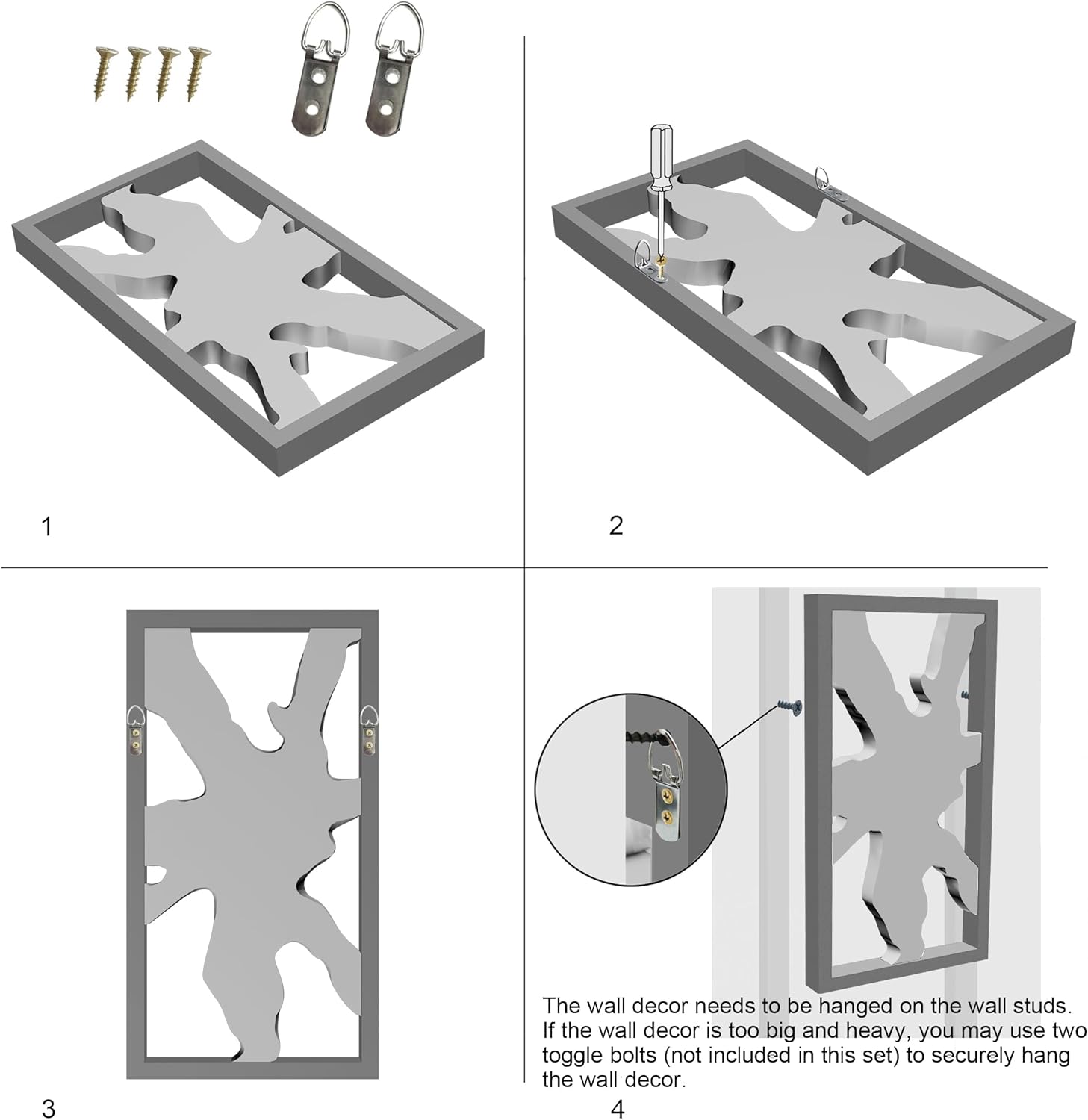 1

2

3

The wall decor needs to be hanged on the wall studs. If the wall decor is too big and heavy, you may use two toggle bolts (not included in this set) to securely hang the wall decor.

4