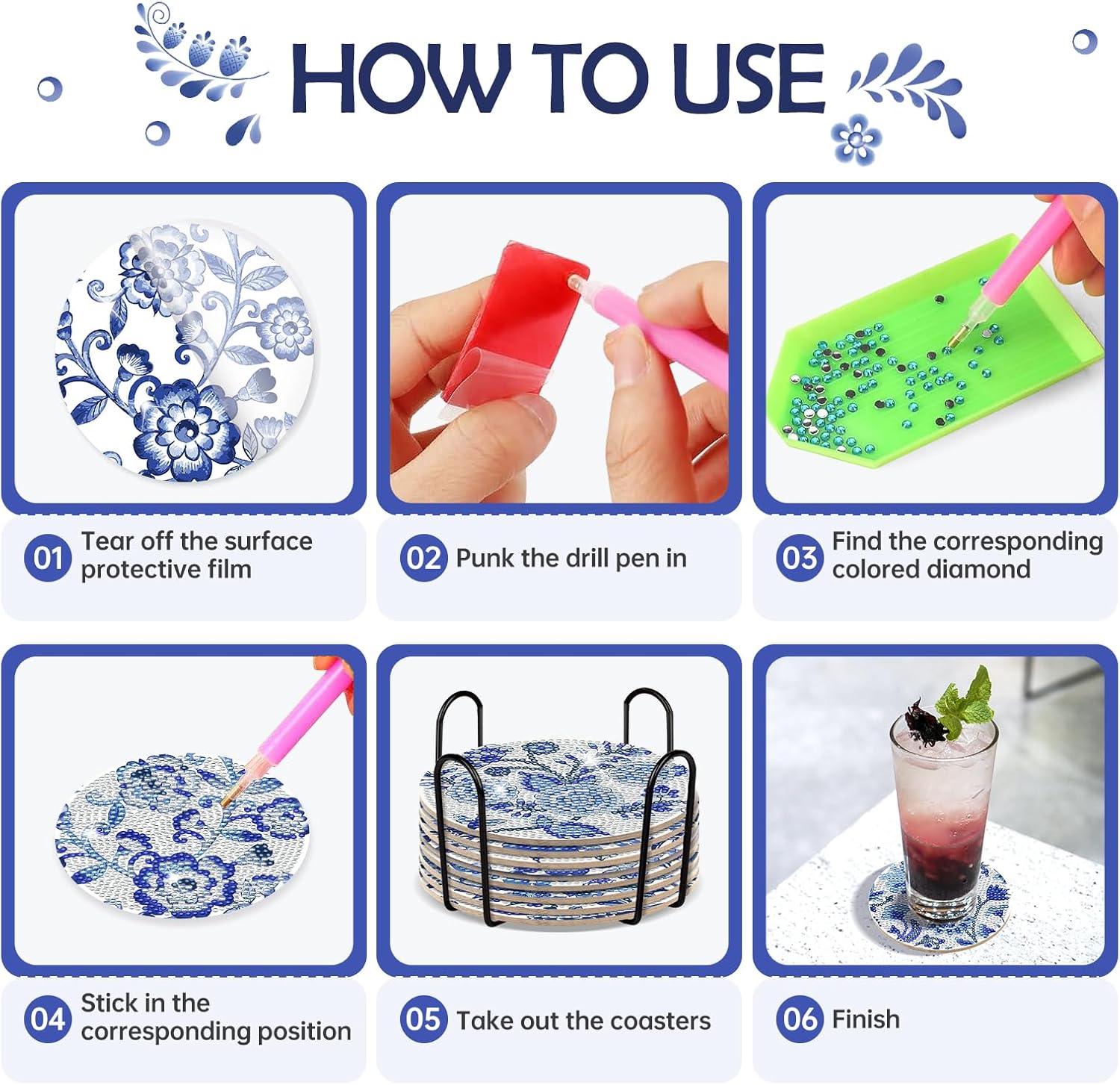 HOW TO USE

01 Tear off the surface protective film

02 Punk the drill pen in

03 Find the corresponding colored diamond

04 Stick in the corresponding position

05 Take out the coasters

06 Finish