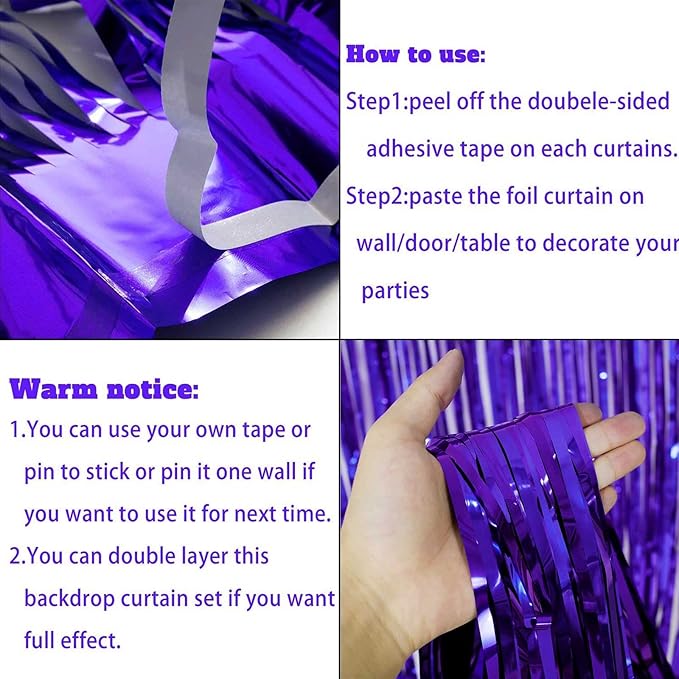 How to use:

Step1:peel off the doubele-sided adhesive tape on each curtains.

Step2:paste the foil curtain on wall/door/table to decorate your parties

Warm notice:

1.You can use your own tape or pin to stick or pin it one wall if you want to use it for next time.

2.You can double layer this backdrop curtain set if you want full effect.