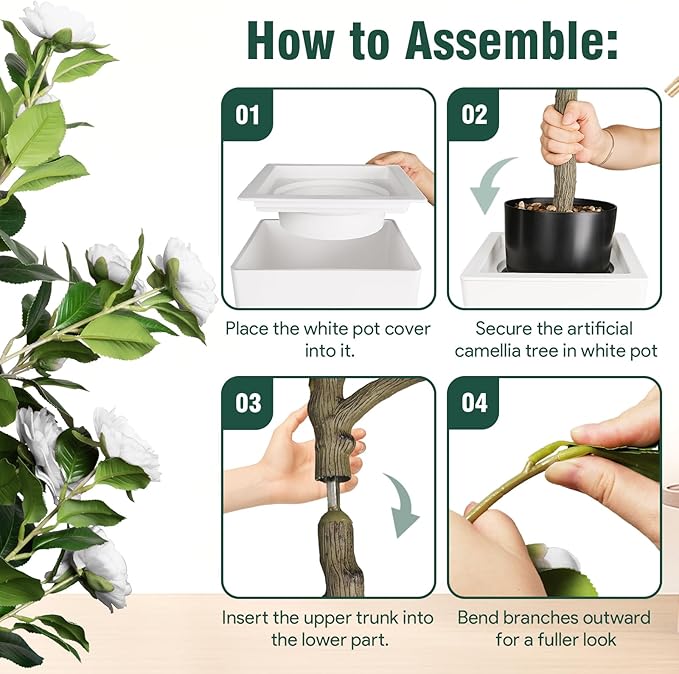 How to Assemble:

01

Place the white pot cover into it.

02

Secure the artificial camellia tree in white pot

03

Insert the upper trunk into the lower part.

04

Bend branches outward for a fuller look