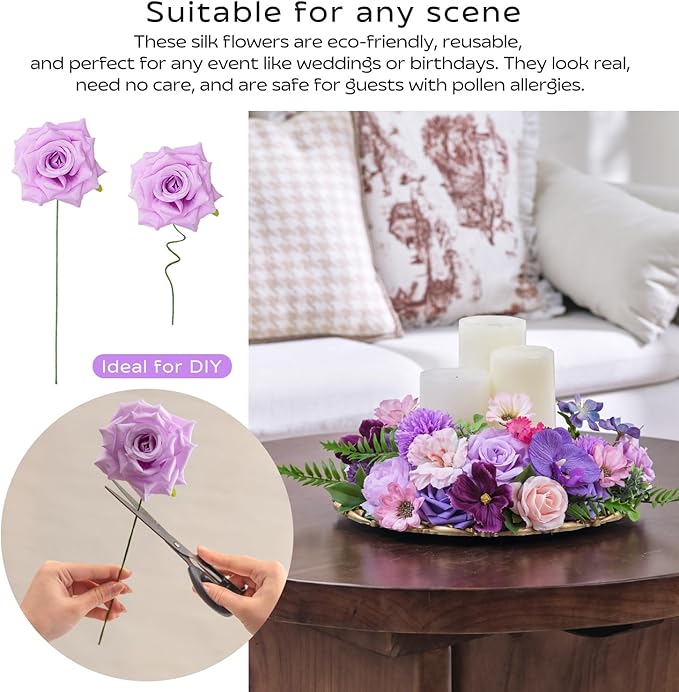 Suitable for any scene

These silk flowers are eco-friendly, reusable, and perfect for any event like weddings or birthdays. They look real, need no care, and are safe for guests with pollen allergies.

Ideal for DIY