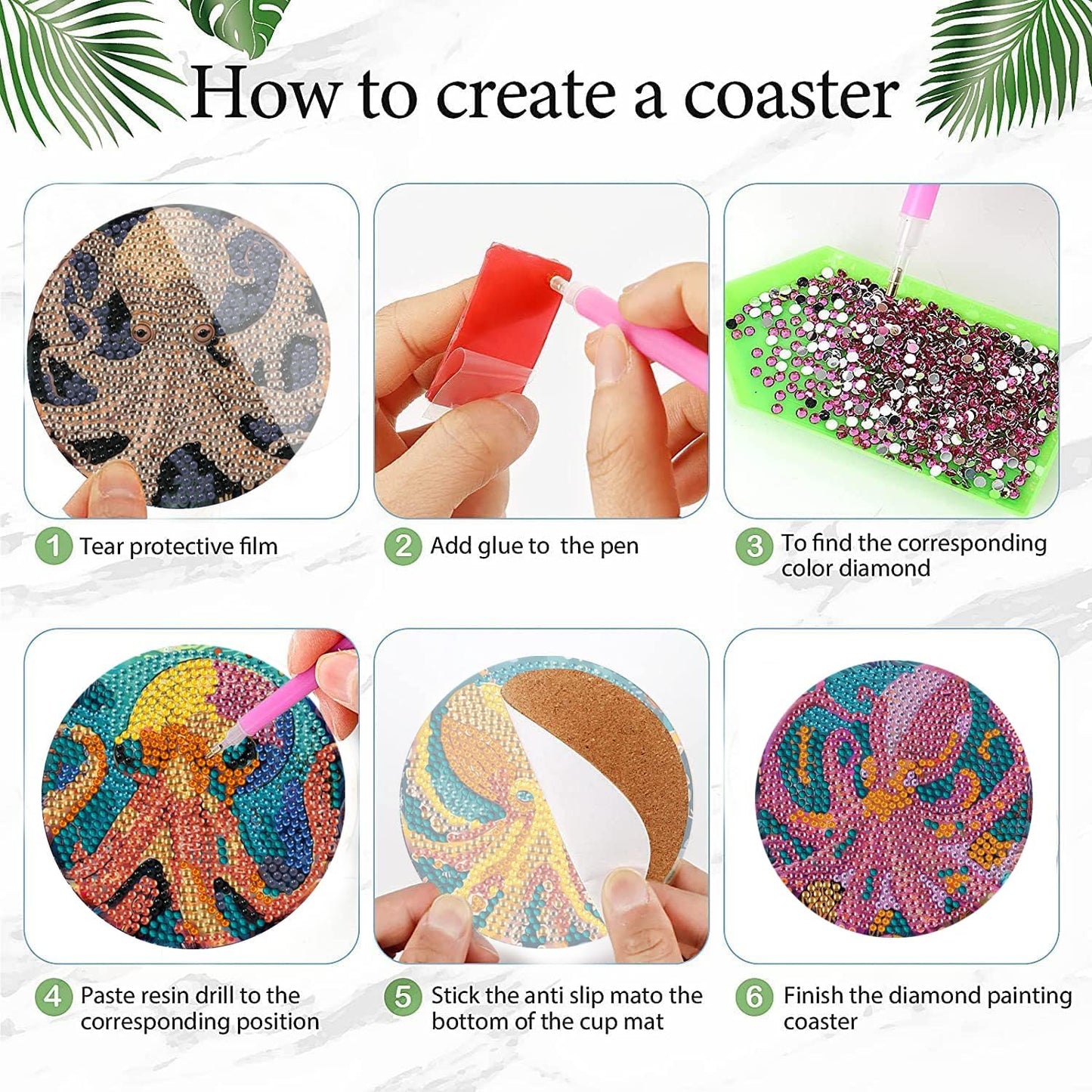 How to create a coaster

1 Tear protective film

2 Add glue to the pen

3 To find the corresponding color diamond

4 Paste resin drill to the corresponding position

5 Stick the anti slip mato the bottom of the cup mat

6 Finish the diamond painting coaster