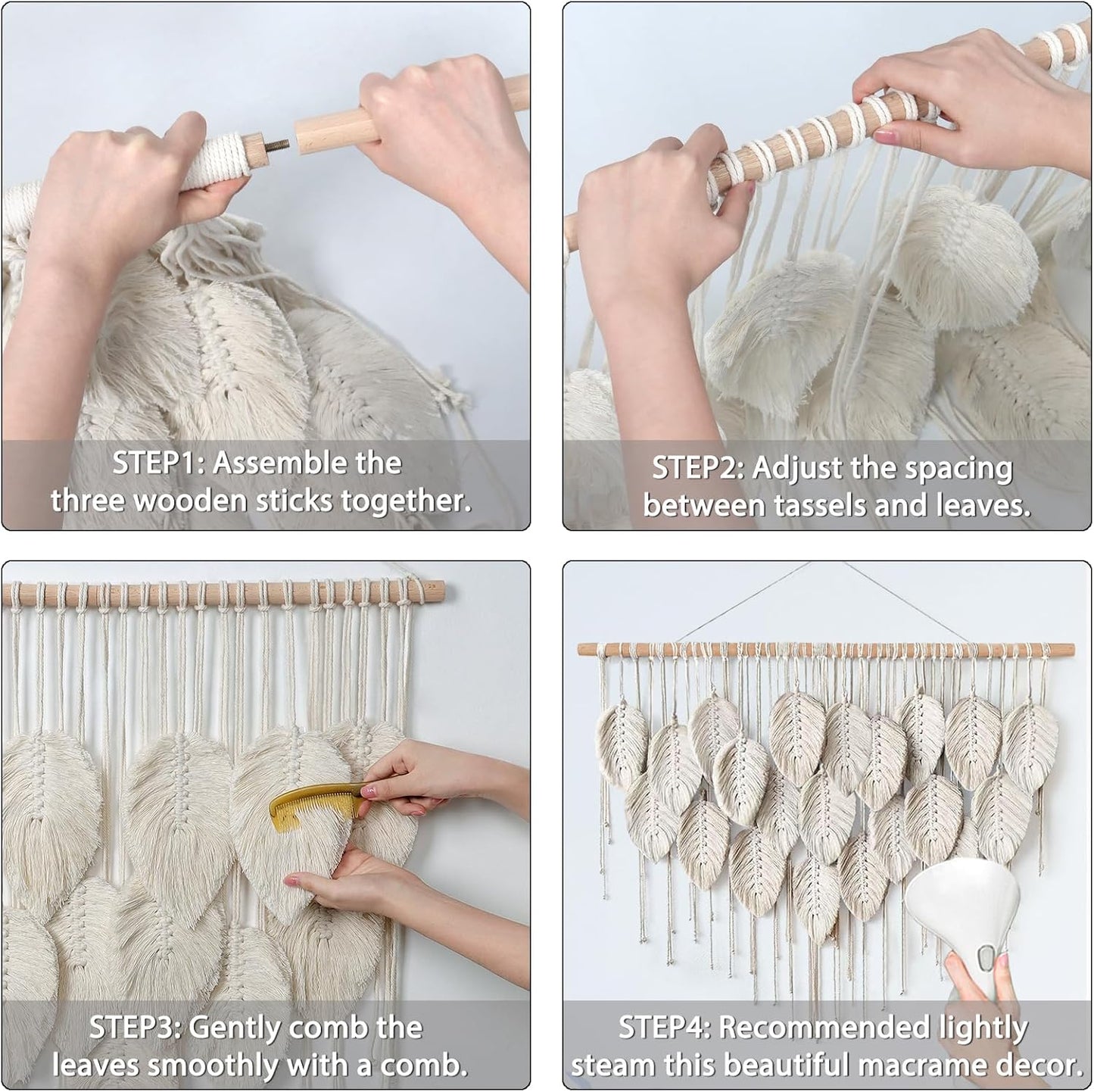 STEP1: Assemble the three wooden sticks together.

STEP2: Adjust the spacing between tassels and leaves.

STEP3: Gently comb the leaves smoothly with a comb.

STEP4: Recommended lightly steam this beautiful macrame decor.