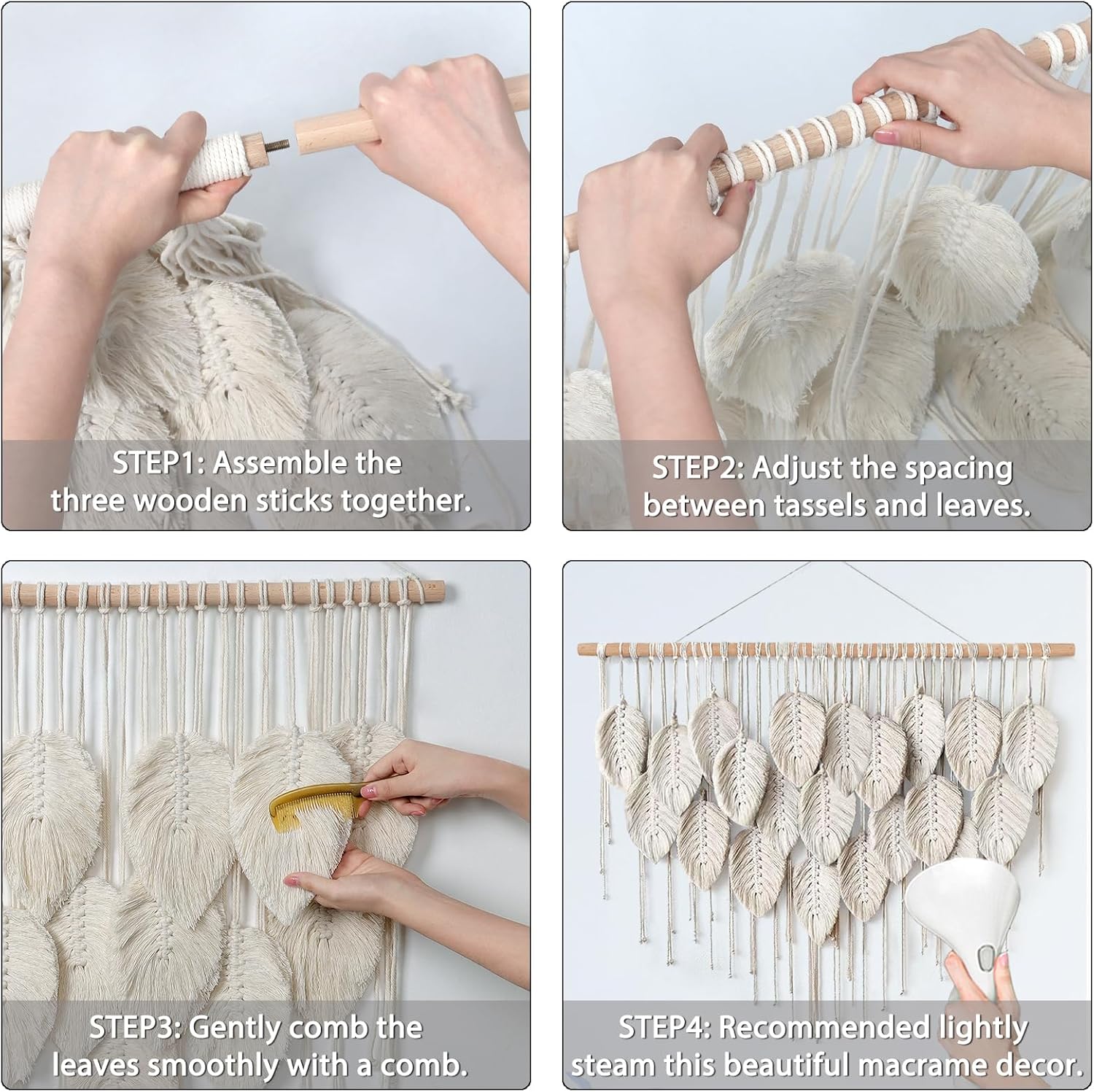 STEP1: Assemble the three wooden sticks together.

STEP2: Adjust the spacing between tassels and leaves.

STEP3: Gently comb the leaves smoothly with a comb.

STEP4: Recommended lightly steam this beautiful macrame decor.