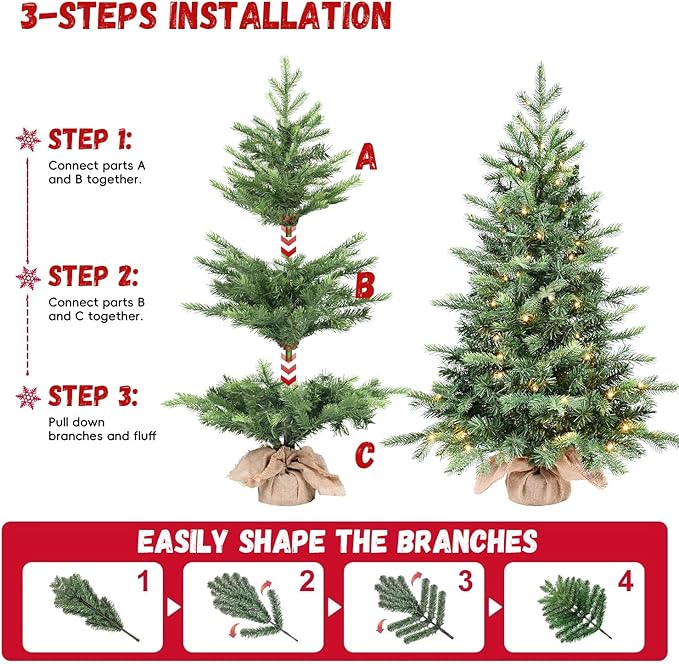 3-STEPS INSTALLATION

STEP 1:
Connect parts A and B together.

STEP 2:
Connect parts B and C together.

STEP 3:
Pull down branches and fluff

A

B

C

EASILY SHAPE THE BRANCHES

1

2

3

4