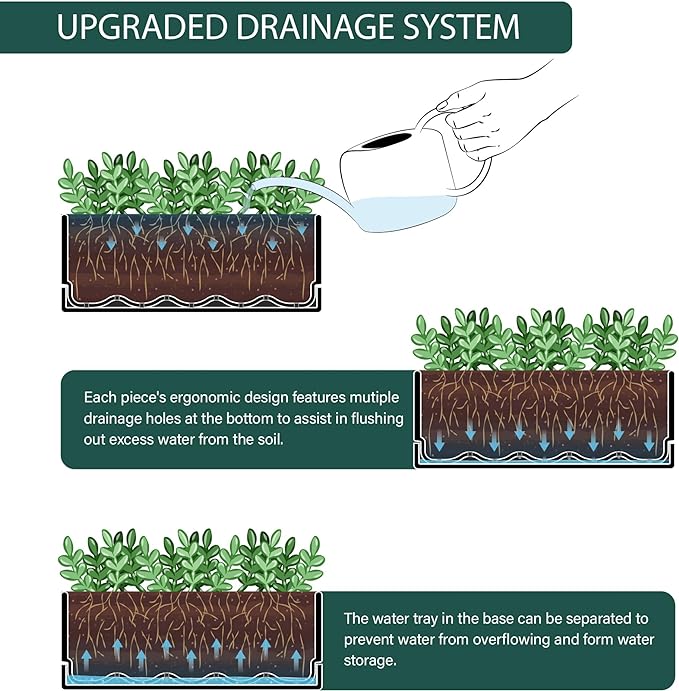 UPGRADED DRAINAGE SYSTEM

Each piece's ergonomic design features mutiple drainage holes at the bottom to assist in flushing out excess water from the soil.

The water tray in the base can be separated to prevent water from overflowing and form water storage.