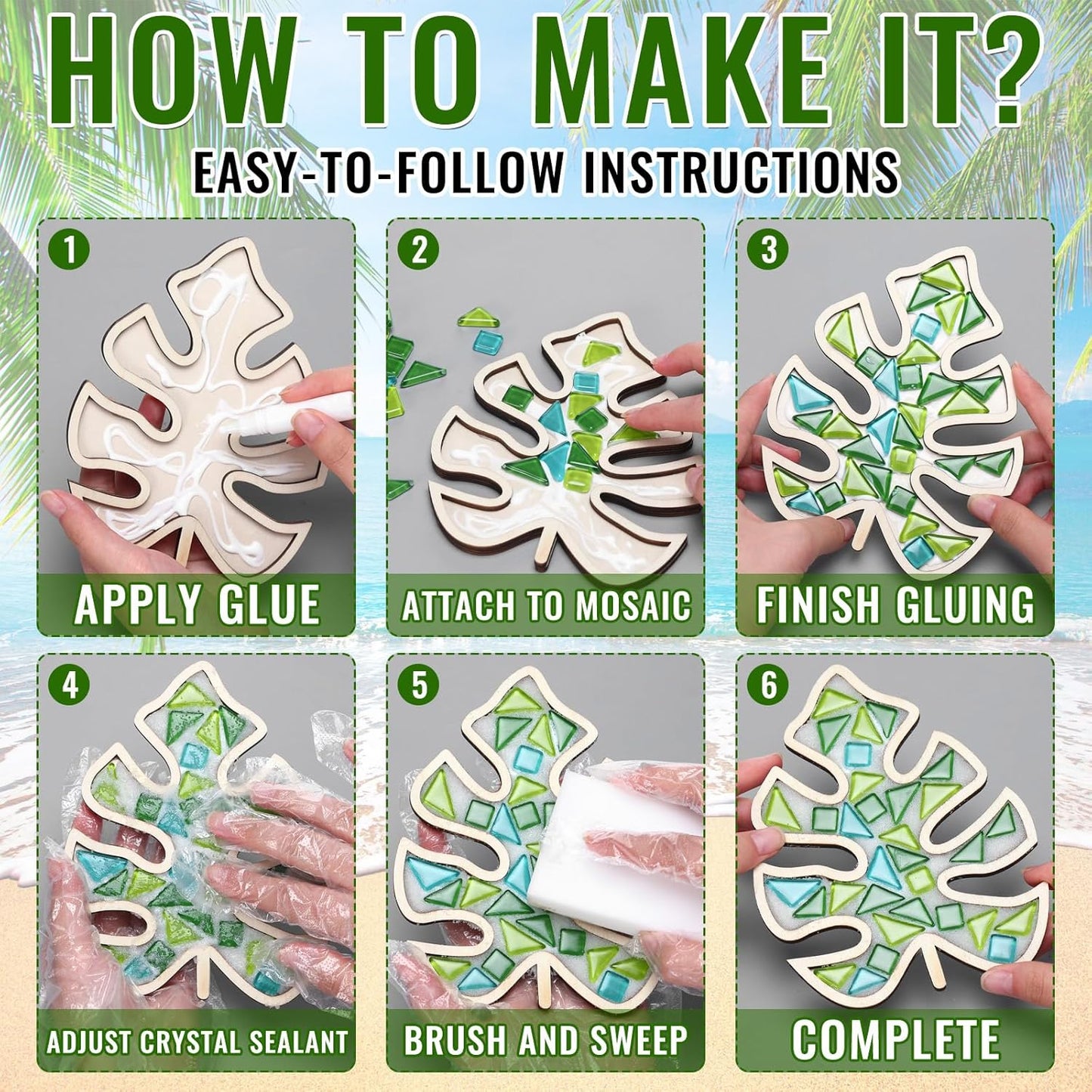 HOW TO MAKE IT?

EASY-TO-FOLLOW INSTRUCTIONS

1
APPLY GLUE

2
ATTACH TO MOSAIC

3
FINISH GLUING

4
ADJUST CRYSTAL SEALANT

5
BRUSH AND SWEEP

6
COMPLETE