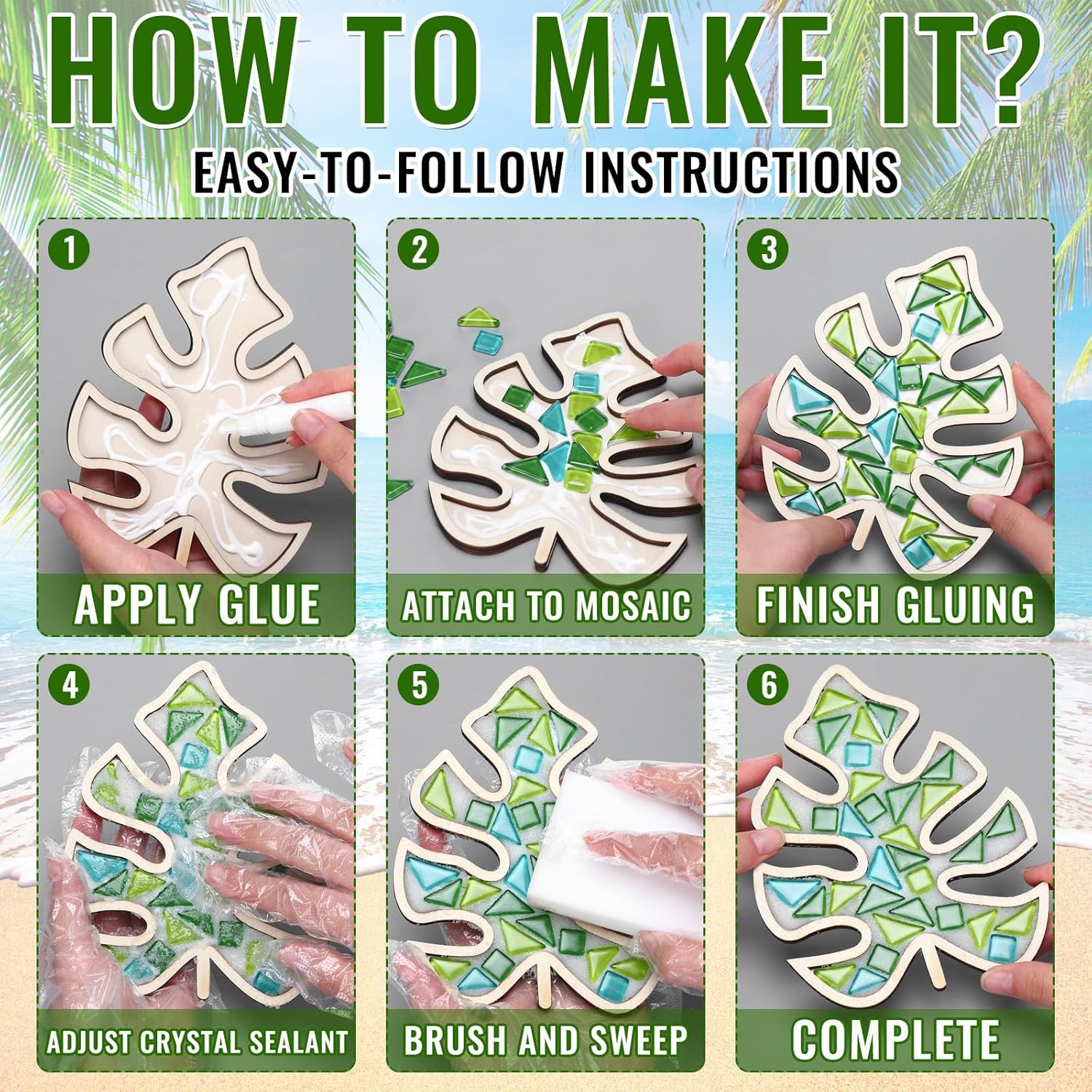 HOW TO MAKE IT?

EASY-TO-FOLLOW INSTRUCTIONS

1
APPLY GLUE

2
ATTACH TO MOSAIC

3
FINISH GLUING

4
ADJUST CRYSTAL SEALANT

5
BRUSH AND SWEEP

6
COMPLETE