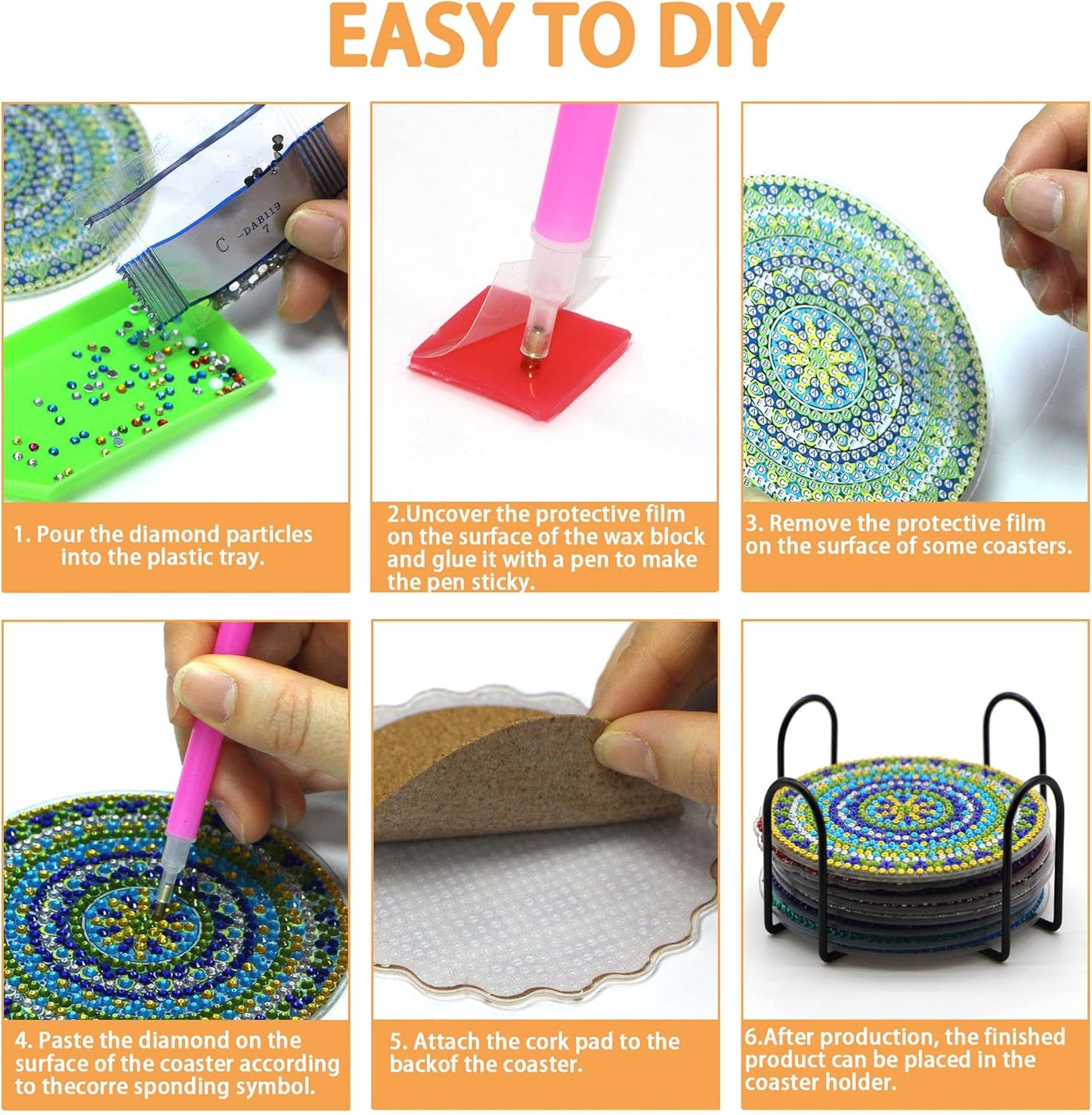 EASY TO DIY

C -DAB119 7

1. Pour the diamond particles into the plastic tray.

2.Uncover the protective film on the surface of the wax block and glue it with a pen to make the pen sticky.

3. Remove the protective film on the surface of some coasters.

4. Paste the diamond on the surface of the coaster according to thecorre sponding symbol.

5. Attach the cork pad to the backof the coaster.

6.After production, the finished product can be placed in the coaster holder.