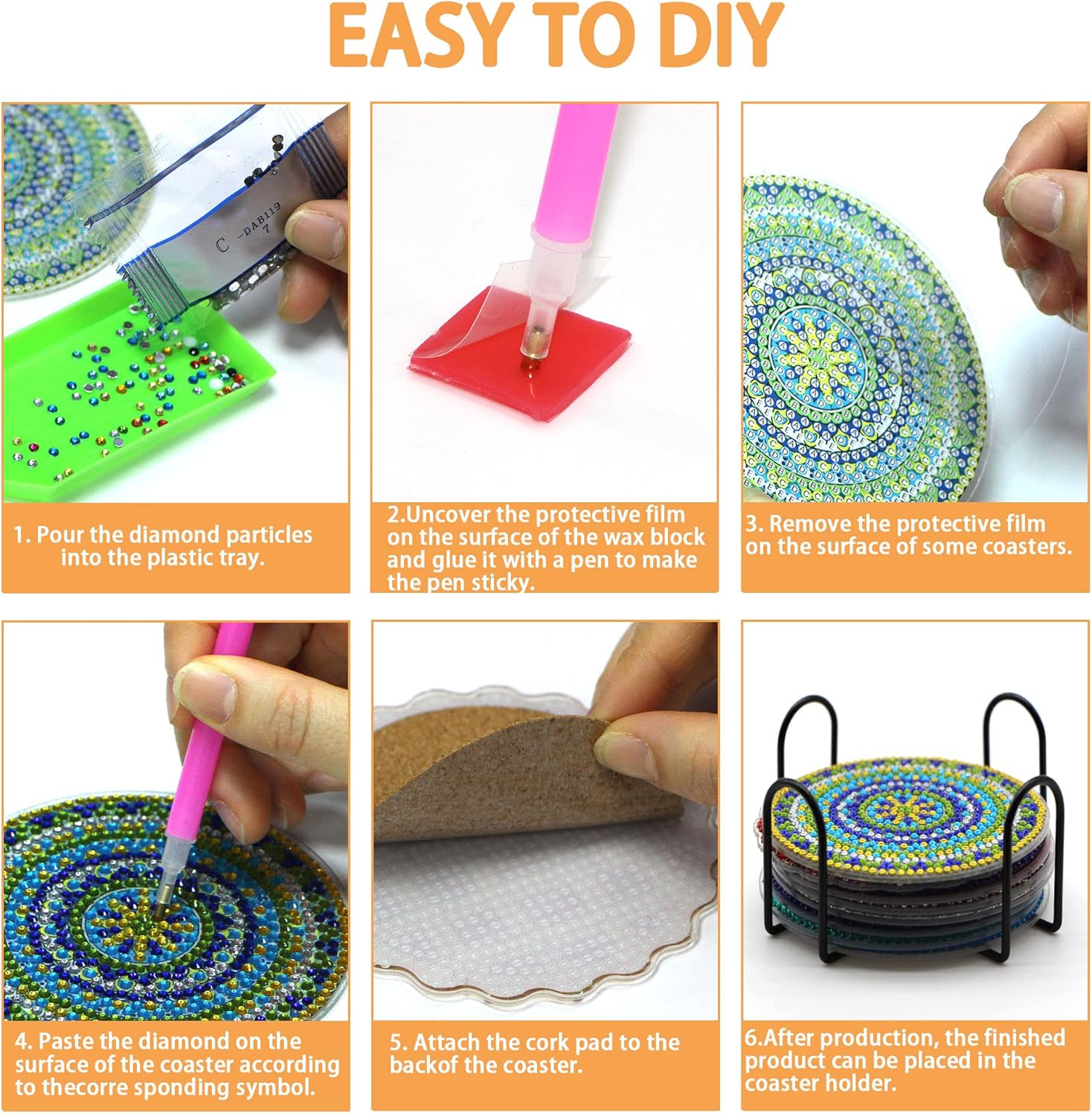 EASY TO DIY

C -DAB119
7

1. Pour the diamond particles into the plastic tray.

2.Uncover the protective film on the surface of the wax block and glue it with a pen to make the pen sticky.

3. Remove the protective film on the surface of some coasters.

4. Paste the diamond on the surface of the coaster according to thecorre sponding symbol.

5. Attach the cork pad to the backof the coaster.

6.After production, the finished product can be placed in the coaster holder.