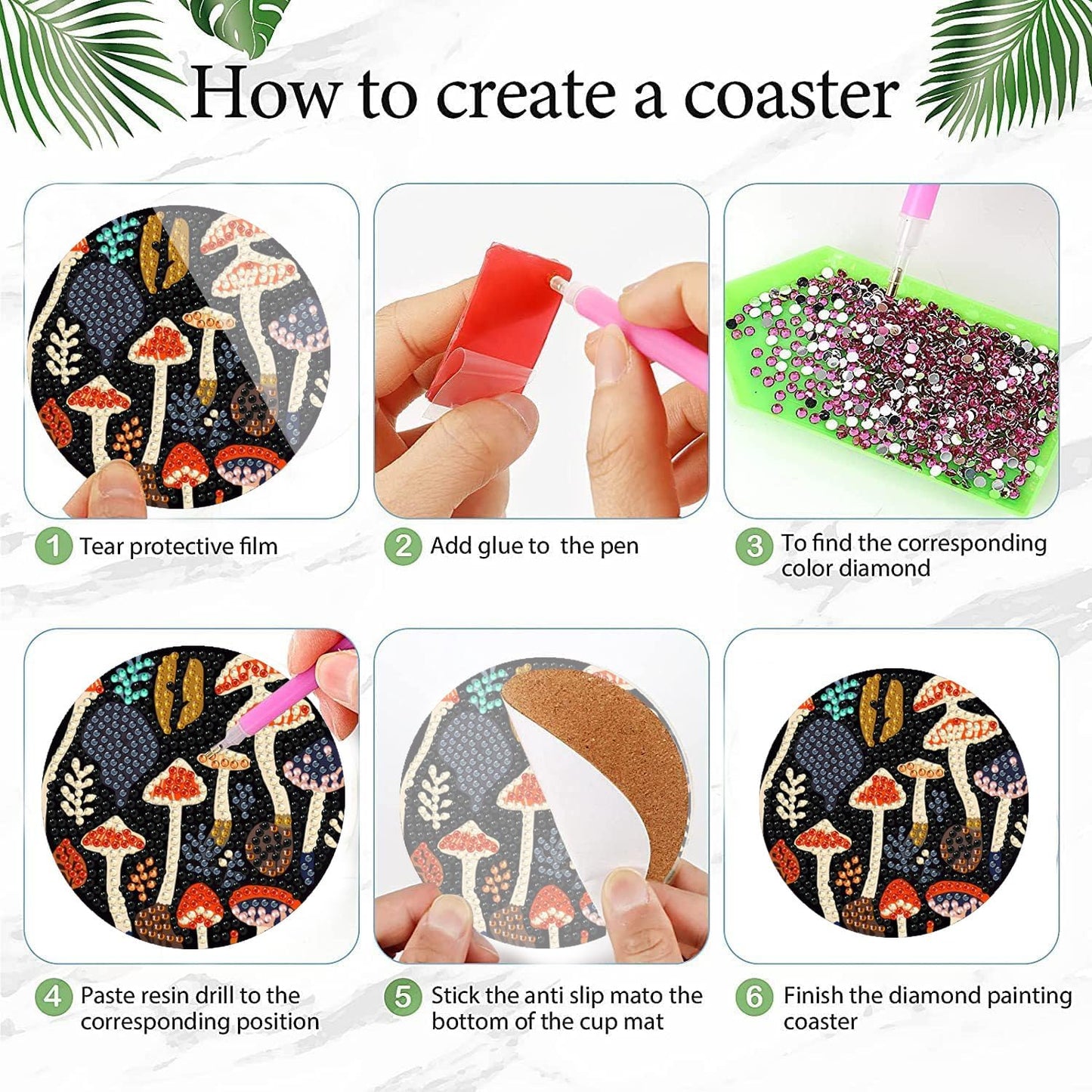 How to create a coaster

1 Tear protective film

2 Add glue to the pen

3 To find the corresponding color diamond

4 Paste resin drill to the corresponding position

5 Stick the anti slip mato the bottom of the cup mat

6 Finish the diamond painting coaster