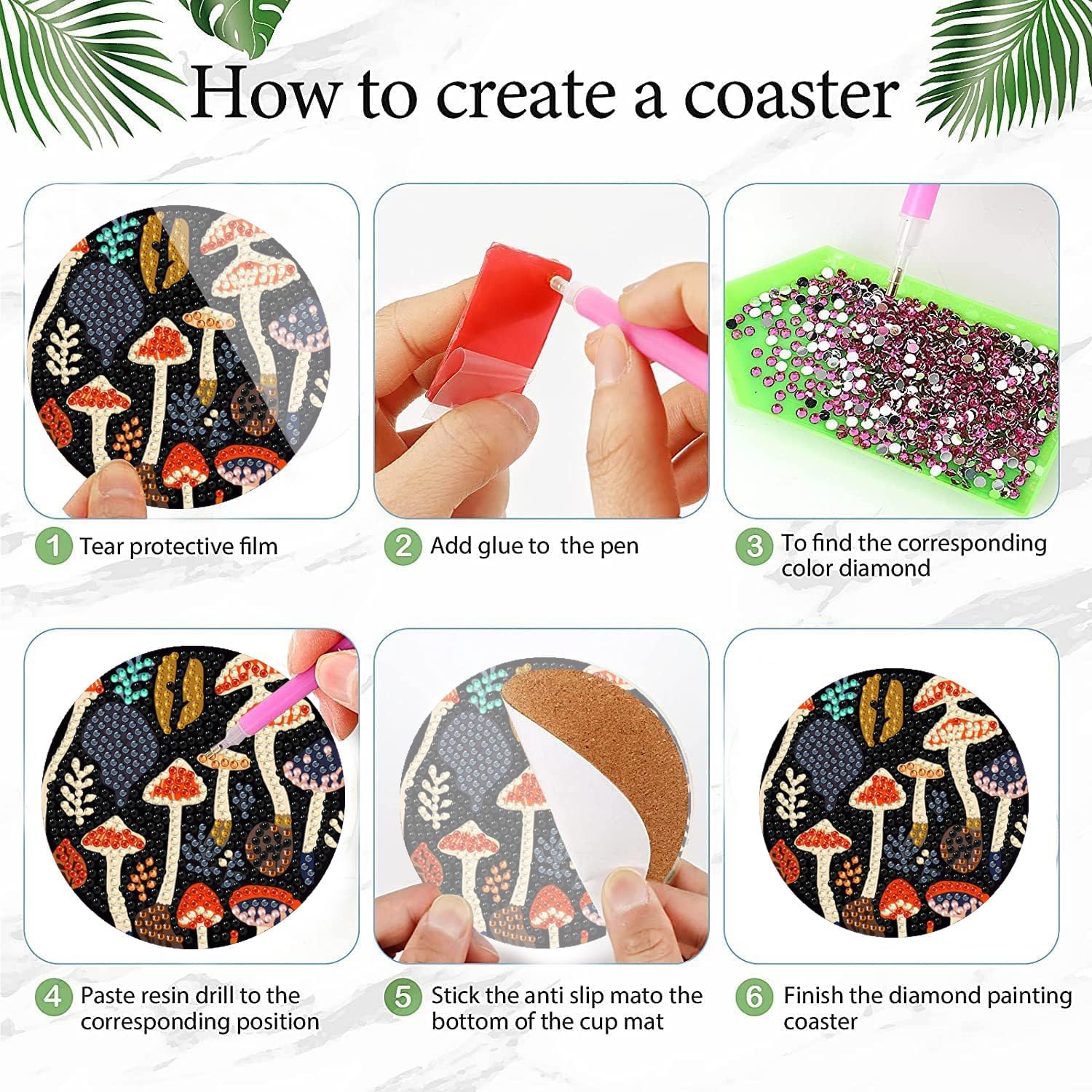 How to create a coaster

1 Tear protective film

2 Add glue to  the pen

3 To find the corresponding color diamond

4 Paste resin drill to the corresponding position

5 Stick the anti slip mato the bottom of the cup mat

6 Finish the diamond painting coaster