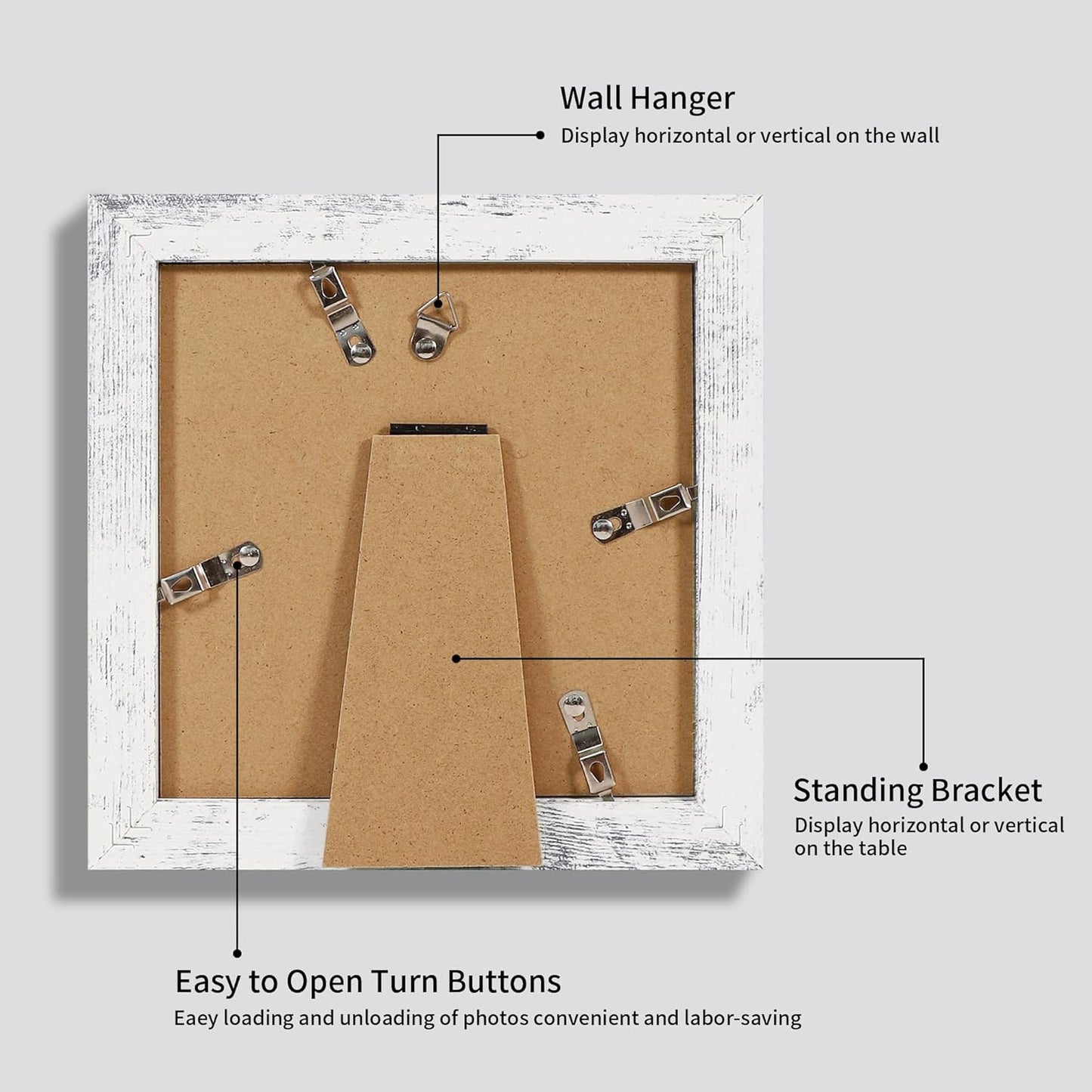 Wall Hanger
Display horizontal or vertical on the wall

Standing Bracket
Display horizontal or vertical on the table

Easy to Open Turn Buttons
Eaey loading and unloading of photos convenient and labor-saving