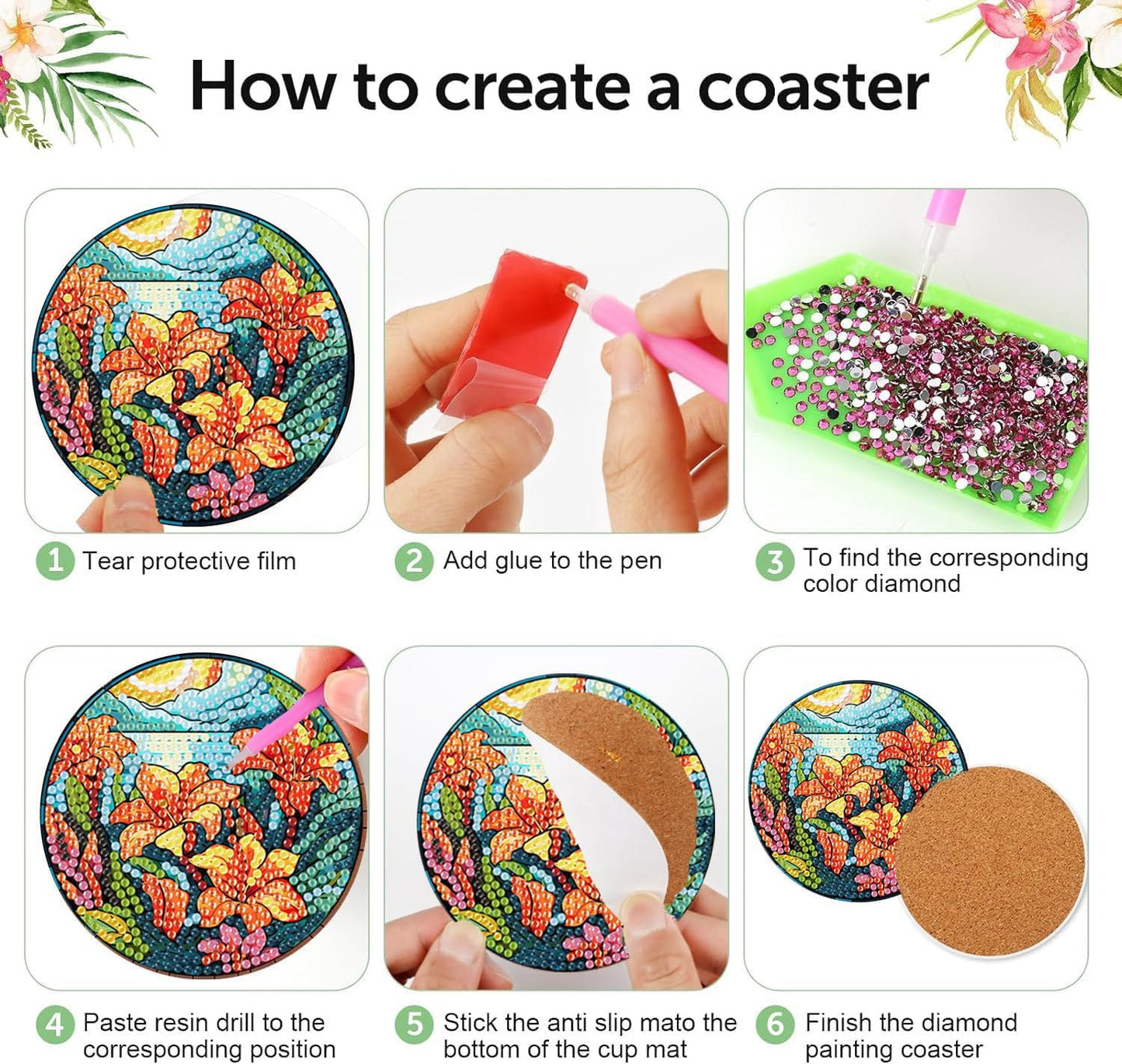 How to create a coaster

1 Tear protective film

2 Add glue to the pen

3 To find the corresponding color diamond

4 Paste resin drill to the corresponding position

5 Stick the anti slip mato the bottom of the cup mat

6 Finish the diamond painting coaster