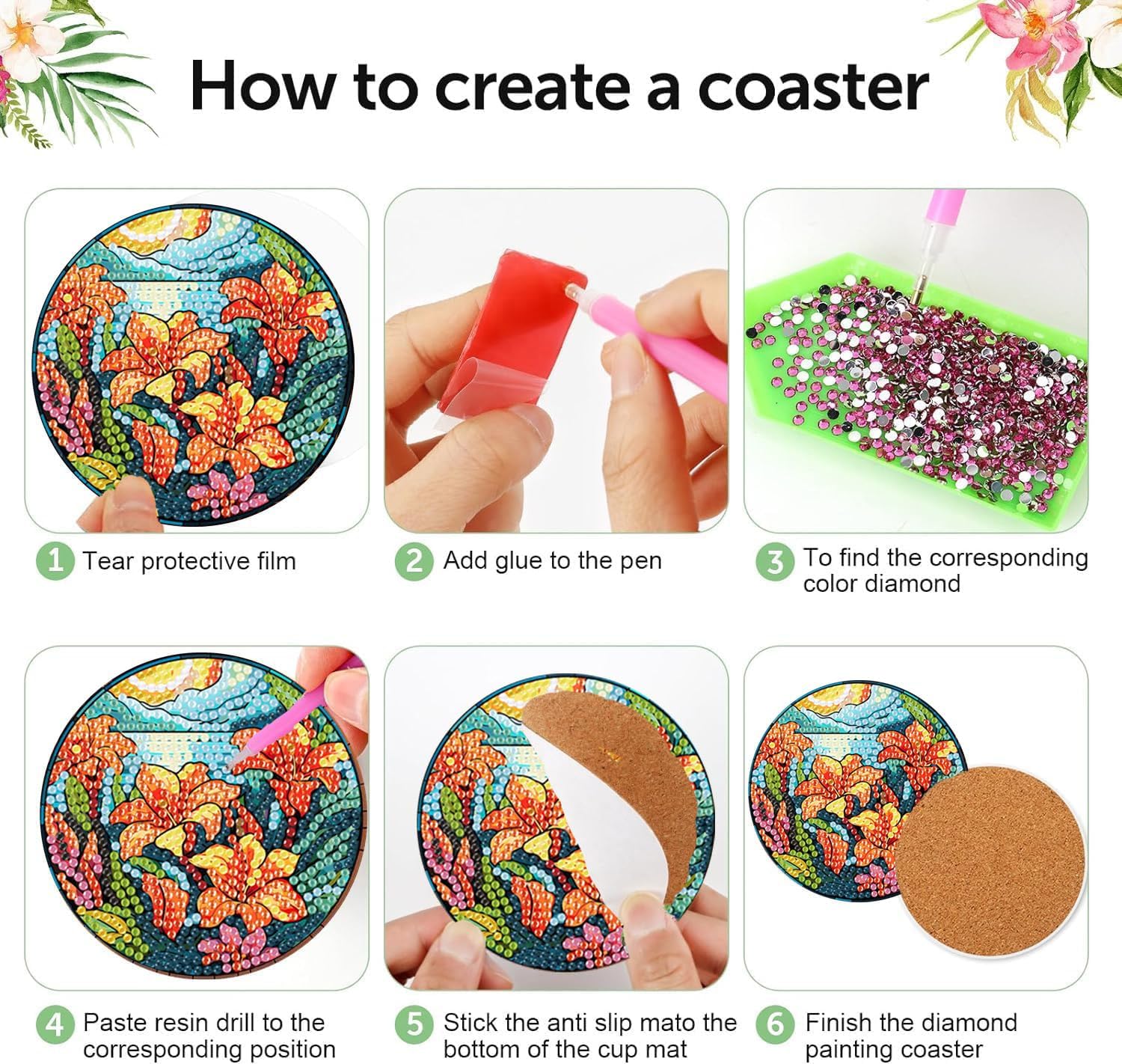 How to create a coaster

1 Tear protective film

2 Add glue to the pen

3 To find the corresponding color diamond

4 Paste resin drill to the corresponding position

5 Stick the anti slip mato the bottom of the cup mat

6 Finish the diamond painting coaster